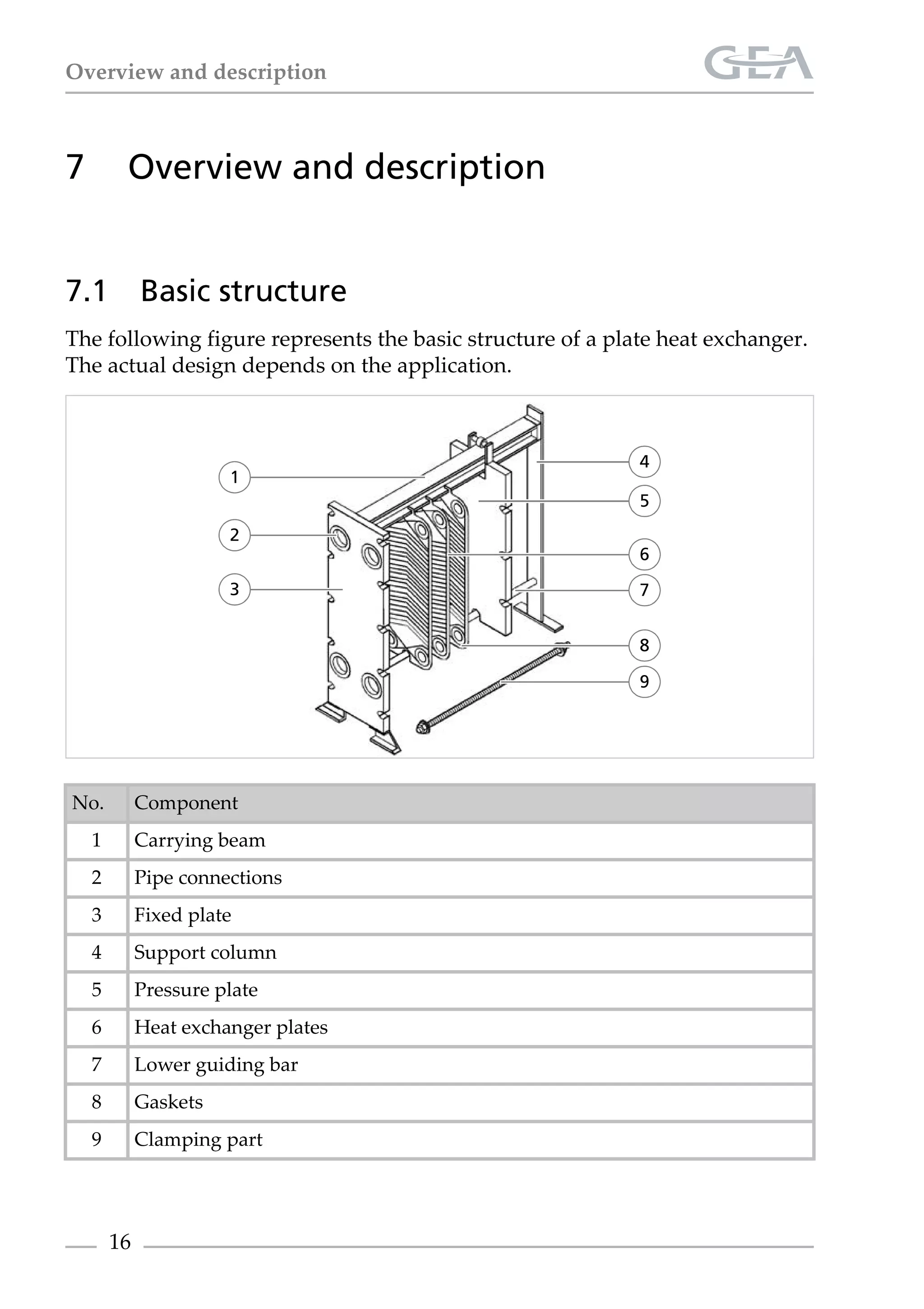 Overview and description

GEA

7 Overview and description

7.1 Basic structure

The following figure represents the basic structure of a plate heat exchanger. The actual design depends on the application.

1
2
3
4
5
6
7
8
9

| No. | Component |
|---|---|
| 1 | Carrying beam |
| 2 | Pipe connections |
| 3 | Fixed plate |
| 4 | Support column |
| 5 | Pressure plate |
| 6 | Heat exchanger plates |
| 7 | Lower guiding bar |
| 8 | Gaskets |
| 9 | Clamping part |

16