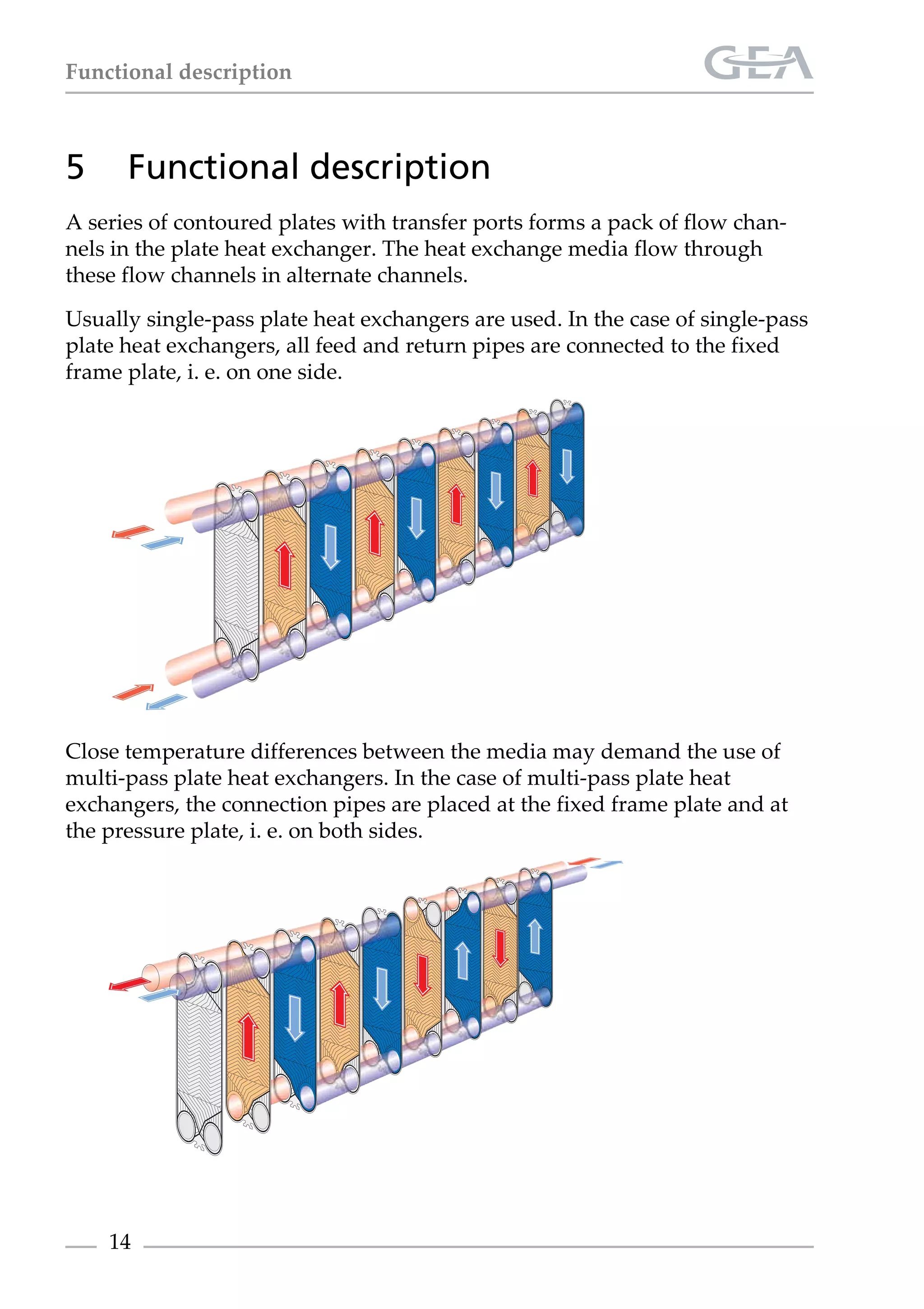 Functional description

GEA

5 Functional description

A series of contoured plates with transfer ports forms a pack of flow channels in the plate heat exchanger. The heat exchange media flow through these flow channels in alternate channels.

Usually single-pass plate heat exchangers are used. In the case of single-pass plate heat exchangers, all feed and return pipes are connected to the fixed frame plate, i. e. on one side.

Close temperature differences between the media may demand the use of multi-pass plate heat exchangers. In the case of multi-pass plate heat exchangers, the connection pipes are placed at the fixed frame plate and at the pressure plate, i. e. on both sides.

14