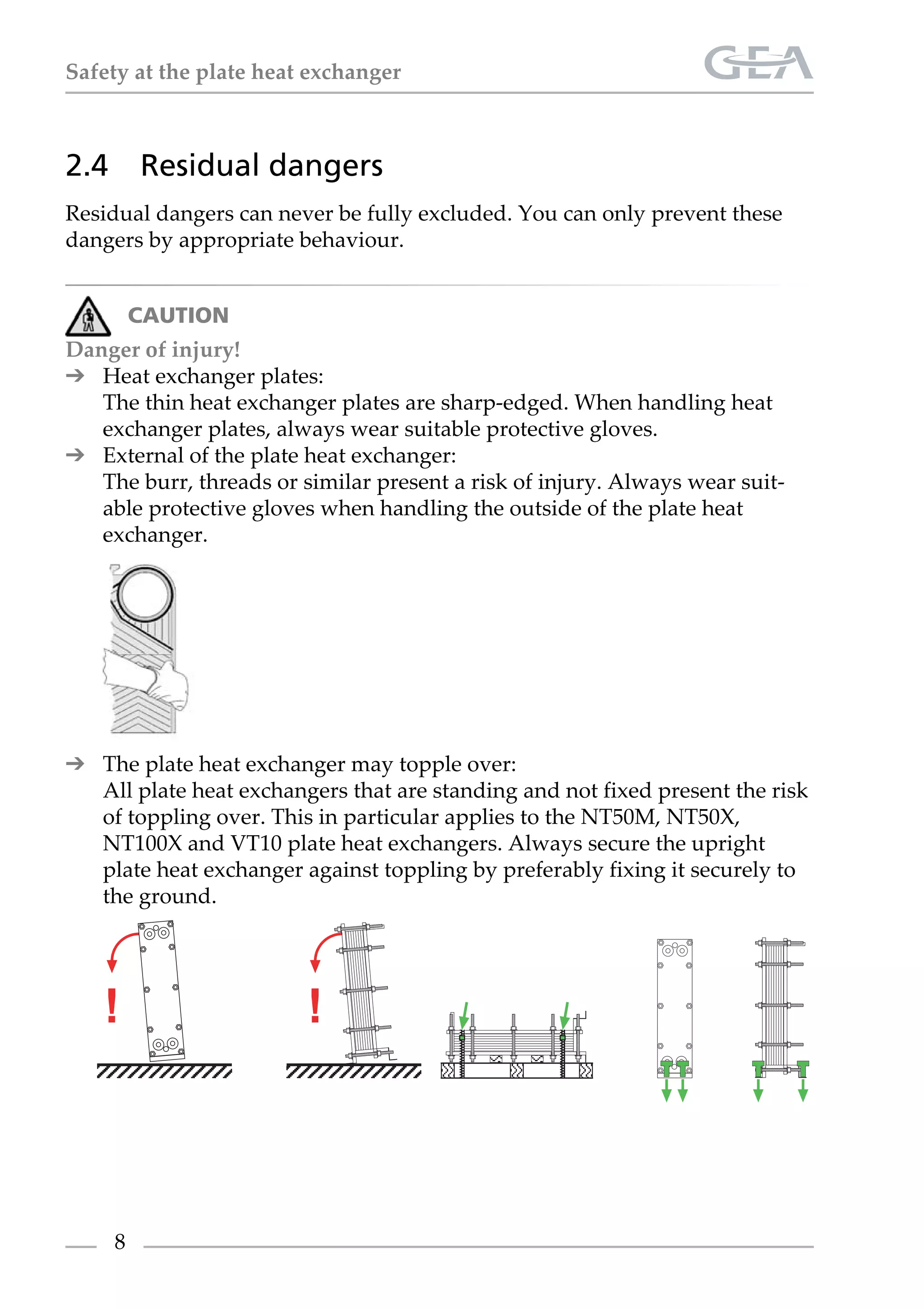 Safety at the plate heat exchanger

GEA

2.4 Residual dangers

Residual dangers can never be fully excluded. You can only prevent these dangers by appropriate behaviour.

CAUTION

Danger of injury!

➔ Heat exchanger plates:
The thin heat exchanger plates are sharp-edged. When handling heat exchanger plates, always wear suitable protective gloves.

➔ External of the plate heat exchanger:
The burr, threads or similar present a risk of injury. Always wear suitable protective gloves when handling the outside of the plate heat exchanger.

➔ The plate heat exchanger may topple over:
All plate heat exchangers that are standing and not fixed present the risk of toppling over. This in particular applies to the NT50M, NT50X, NT100X and VT10 plate heat exchangers. Always secure the upright plate heat exchanger against toppling by preferably fixing it securely to the ground.

!

!

8