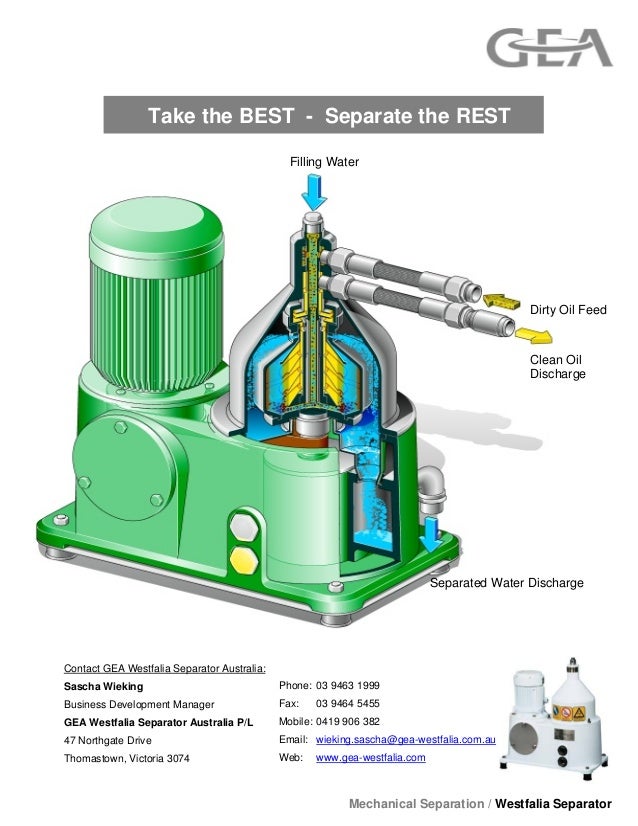 GEA

Take the BEST - Separate the REST

Filling Water

Dirty Oil Feed

Clean Oil Discharge

Separated Water Discharge

Contact GEA Westfalia Separator Australia:

Sascha Wieking
Business Development Manager
GEA Westfalia Separator Australia P/L
47 Northgate Drive
Thomastown, Victoria 3074

Phone: 03 9463 1999
Fax: 03 9464 5455
Mobile: 0419 906 382
Email: wieking.sascha@gea-westfalia.com.au
Web: www.gea-westfalia.com

Mechanical Separation / Westfalia Separator