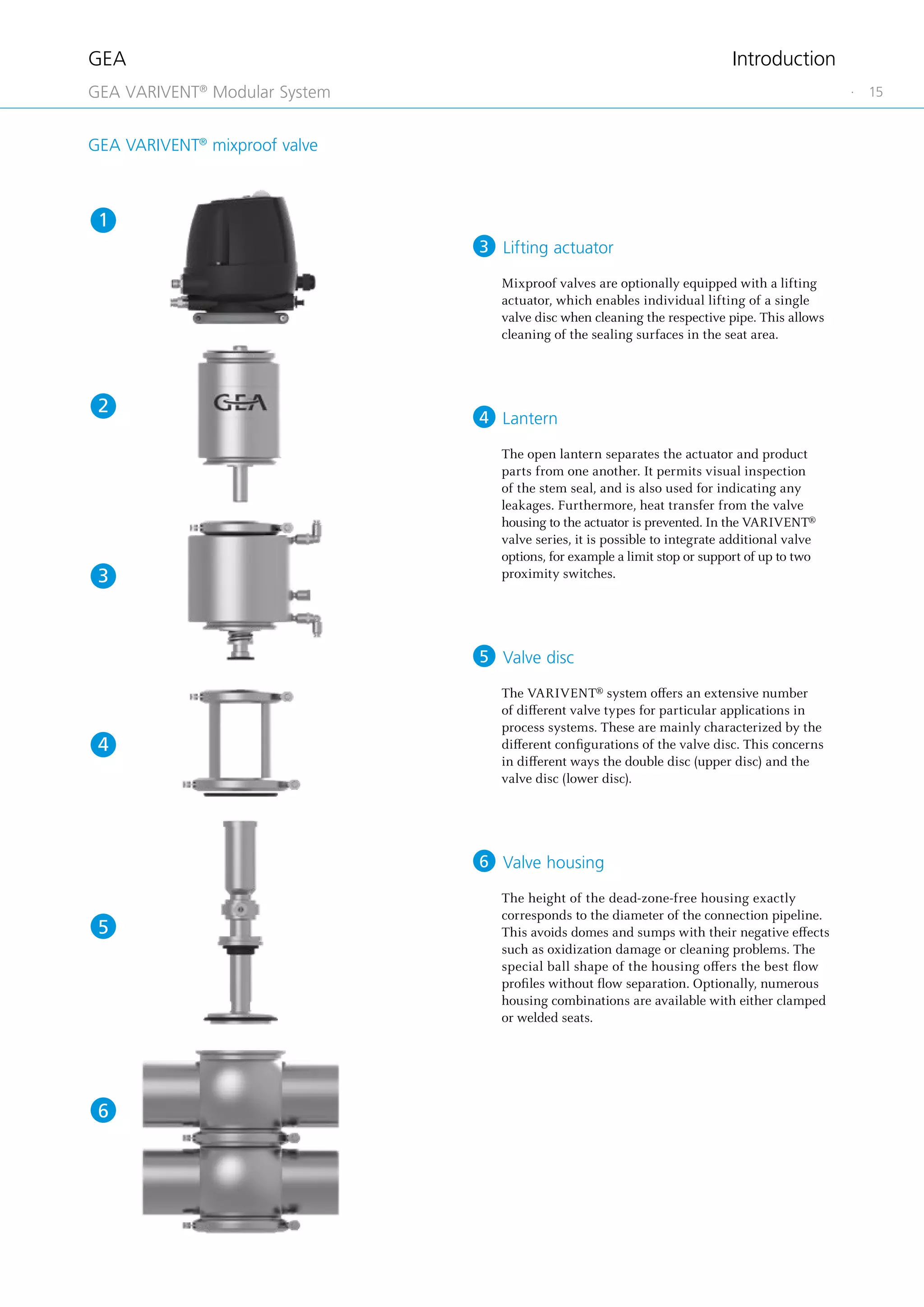 GEA

Introduction

GEA VARIVENT® Modular System

· 15

GEA VARIVENT® mixproof valve

1

2

GEA

3

4

5

6

3 Lifting actuator

Mixproof valves are optionally equipped with a lifting actuator, which enables individual lifting of a single valve disc when cleaning the respective pipe. This allows cleaning of the sealing surfaces in the seat area.

4 Lantern

The open lantern separates the actuator and product parts from one another. It permits visual inspection of the stem seal, and is also used for indicating any leakages. Furthermore, heat transfer from the valve housing to the actuator is prevented. In the VARIVENT® valve series, it is possible to integrate additional valve options, for example a limit stop or support of up to two proximity switches.

5 Valve disc

The VARIVENT® system offers an extensive number of different valve types for particular applications in process systems. These are mainly characterized by the different configurations of the valve disc. This concerns in different ways the double disc (upper disc) and the valve disc (lower disc).

6 Valve housing

The height of the dead-zone-free housing exactly corresponds to the diameter of the connection pipeline. This avoids domes and sumps with their negative effects such as oxidization damage or cleaning problems. The special ball shape of the housing offers the best flow profiles without flow separation. Optionally, numerous housing combinations are available with either clamped or welded seats.