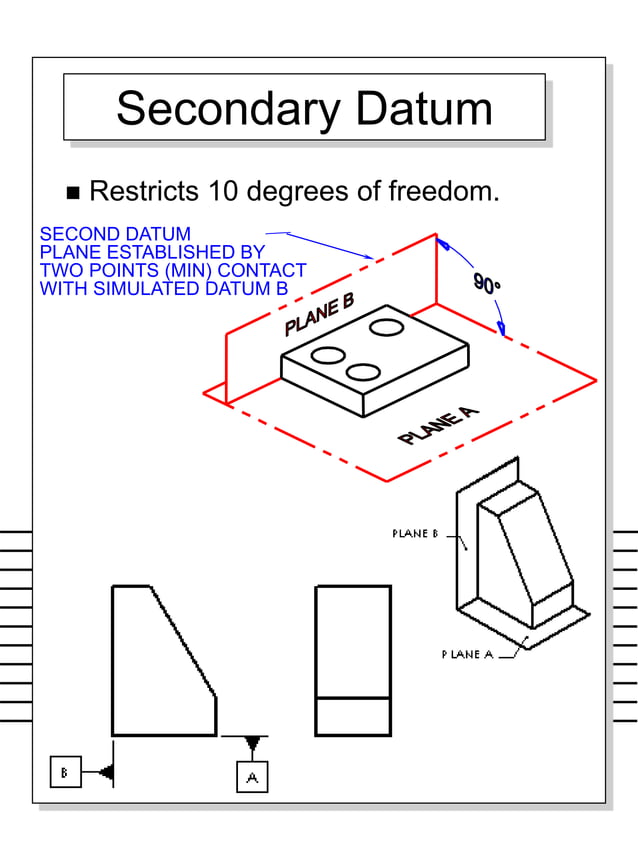 Secondary Datum

■ Restricts 10 degrees of freedom.

SECOND DATUM PLANE ESTABLISHED BY TWO POINTS (MIN) CONTACT WITH SIMULATED DATUM B

90°

PLANE B

PLANE A

PLANE B

PLANE A

B

A