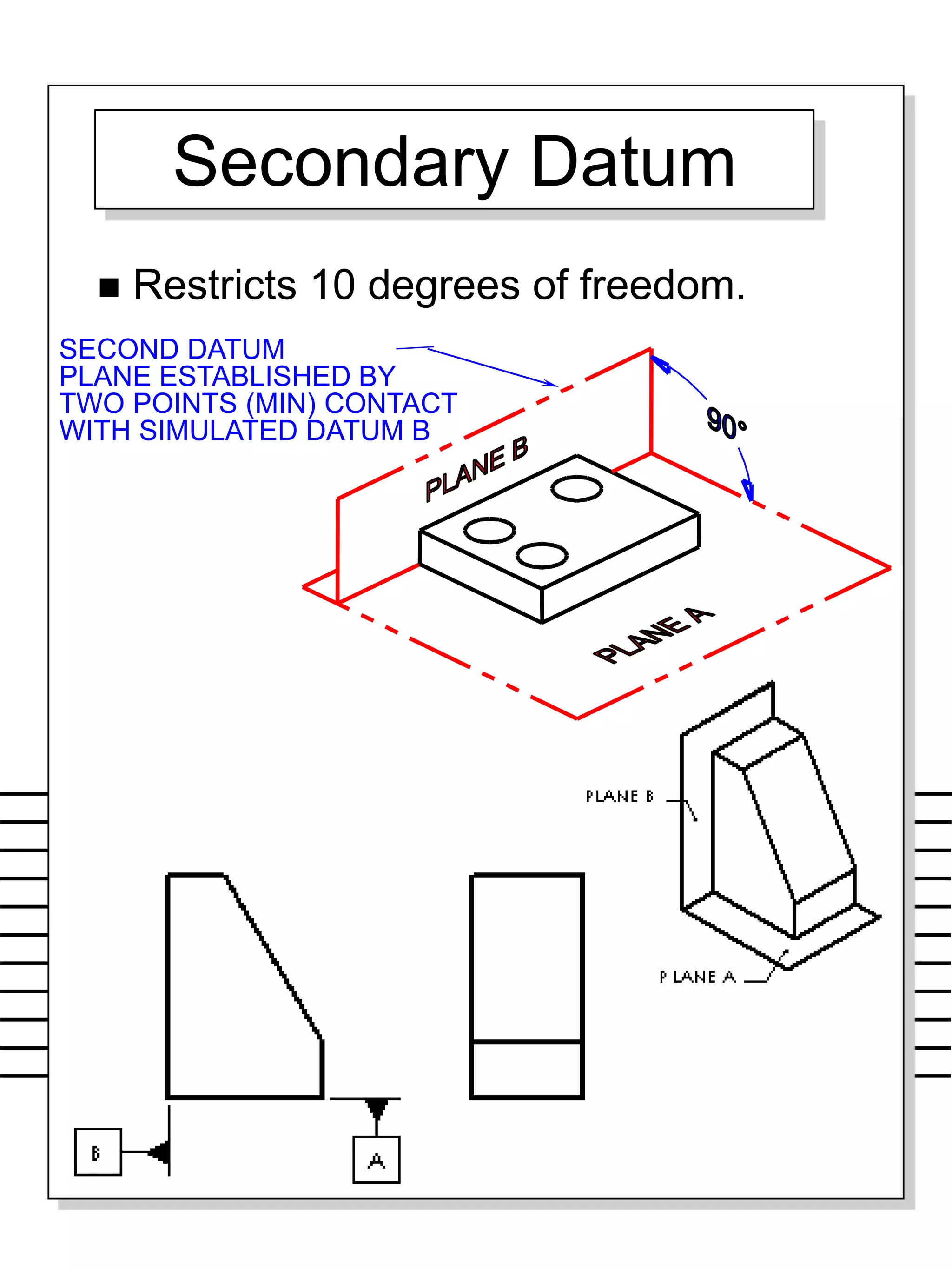 Secondary Datum

■ Restricts 10 degrees of freedom.

SECOND DATUM
PLANE ESTABLISHED BY
TWO POINTS (MIN) CONTACT
WITH SIMULATED DATUM B

90°

PLANE B

PLANE A

PLANE B

PLANE A

B

A