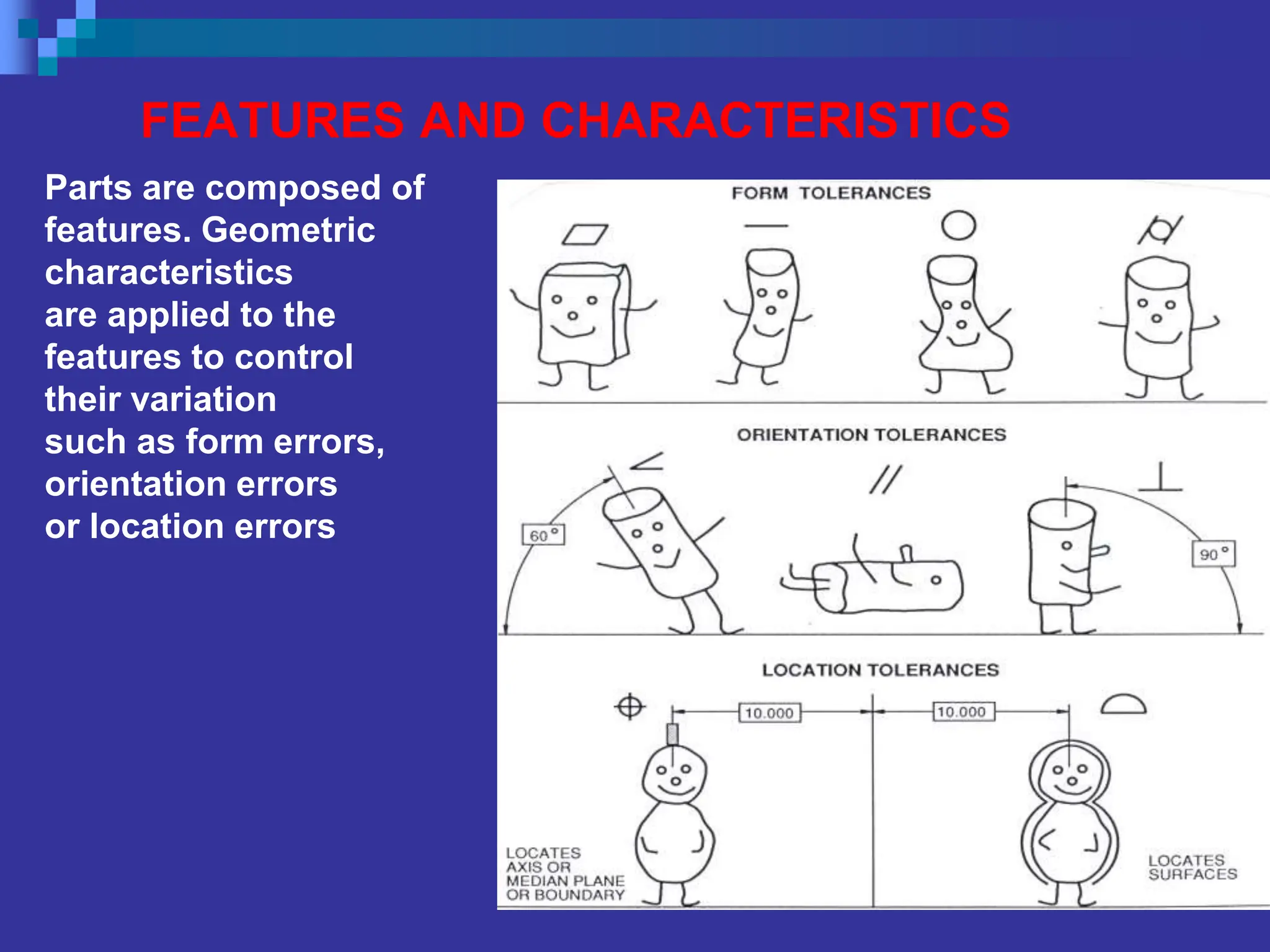 FEATURES AND CHARACTERISTICS

Parts are composed of features. Geometric characteristics are applied to the features to control their variation such as form errors, orientation errors or location errors

FORM TOLERANCES

ORIENTATION TOLERANCES

60°

90°

LOCATION TOLERANCES

10.000

10.000

LOCATES AXIS OR MEDIAN PLANE OR BOUNDARY

LOCATES SURFACES