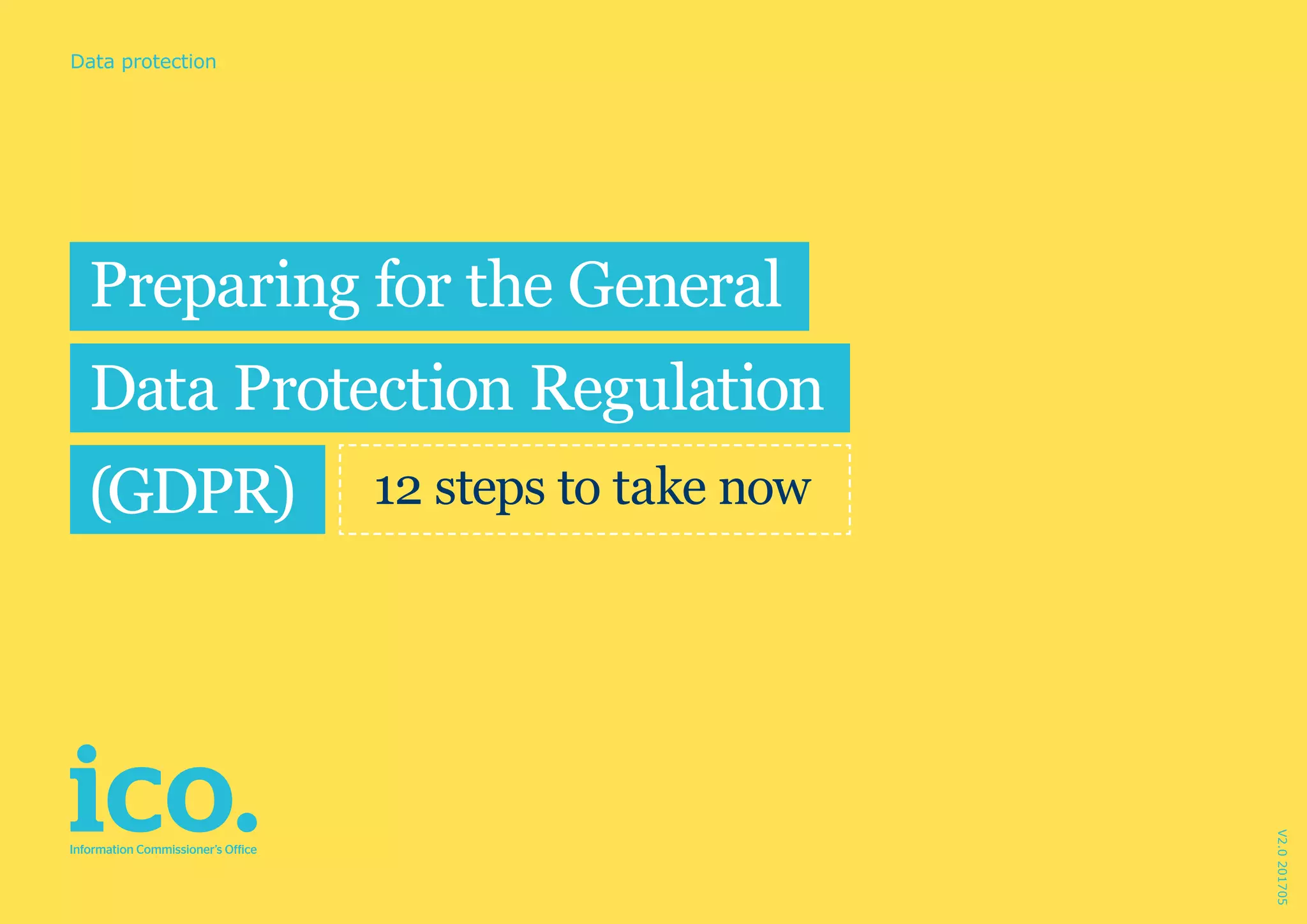 Data protection

Preparing for the General Data Protection Regulation (GDPR)

12 steps to take now

ico.
Information Commissioner's Office

V2.0 201705