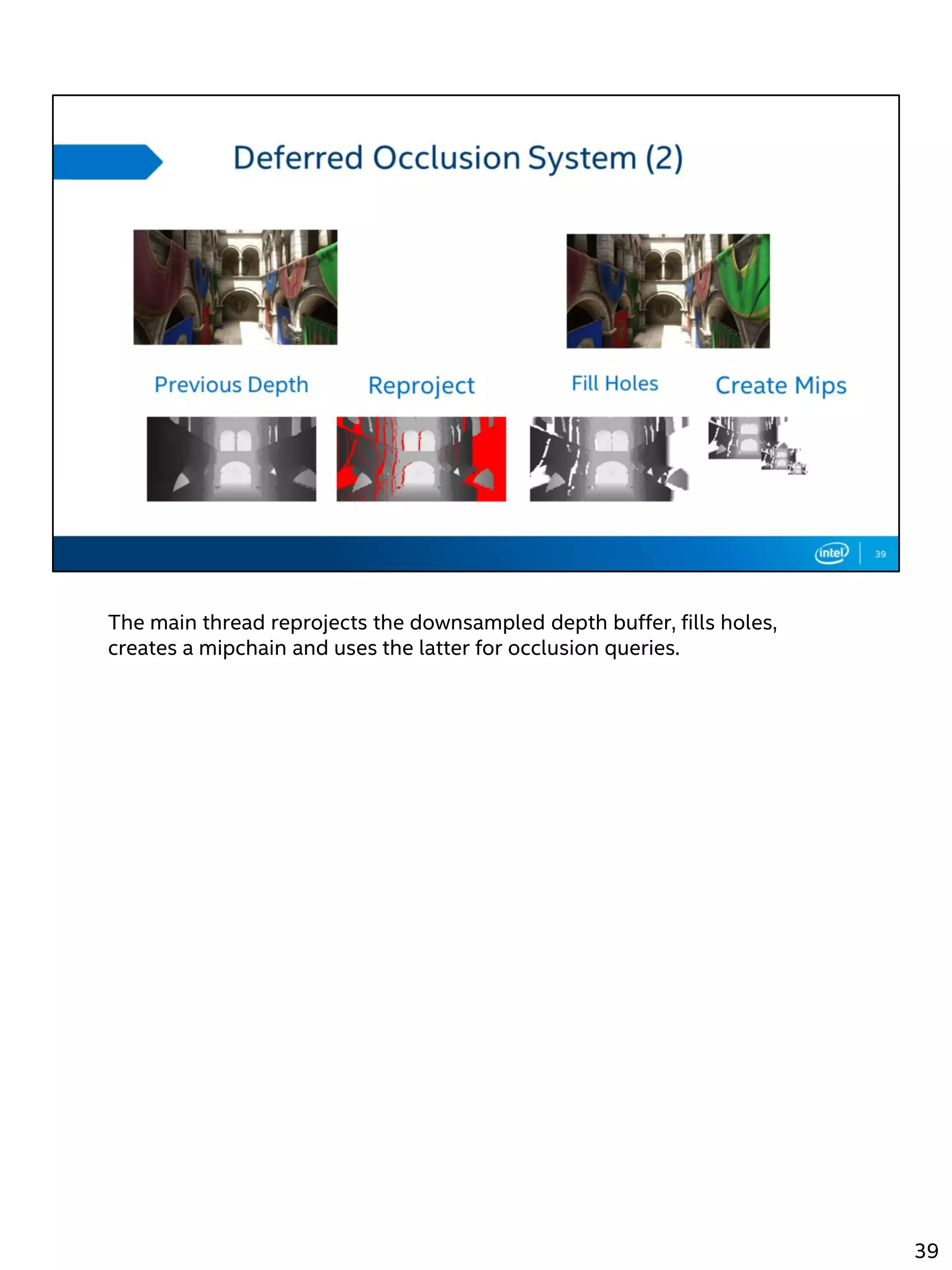 Deferred Occlusion System (2)

Previous Depth

Reproject

Fill Holes

Create Mips

intel

39

The main thread reprojects the downsampled depth buffer, fills holes, creates a mipchain and uses the latter for occlusion queries.

39