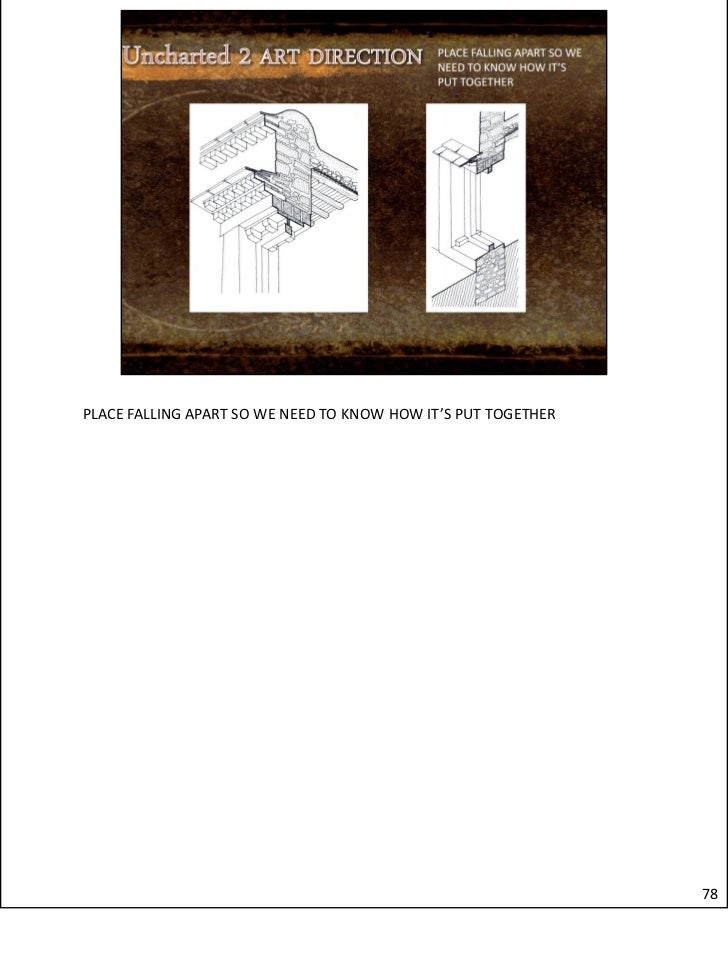 Uncharted 2 ART DIRECTION

PLACE FALLING APART SO WE NEED TO KNOW HOW IT'S PUT TOGETHER

PLACE FALLING APART SO WE NEED TO KNOW HOW IT'S PUT TOGETHER

78