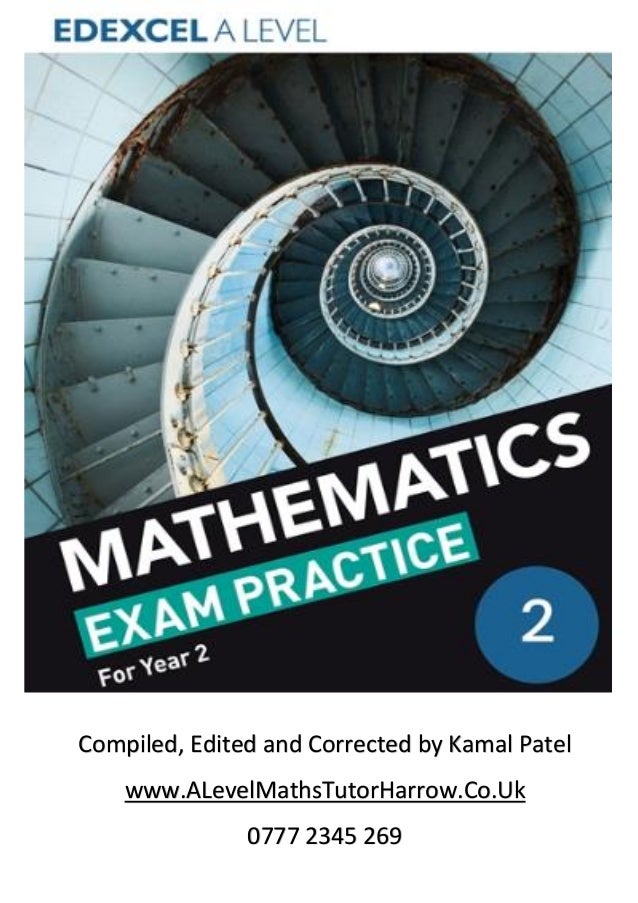 EDEXCEL A LEVEL

MATHEMATICS

EXAM PRACTICE

For Year 2

2

Compiled, Edited and Corrected by Kamal Patel

www.ALevelMathsTutorHarrow.Co.Uk

0777 2345 269