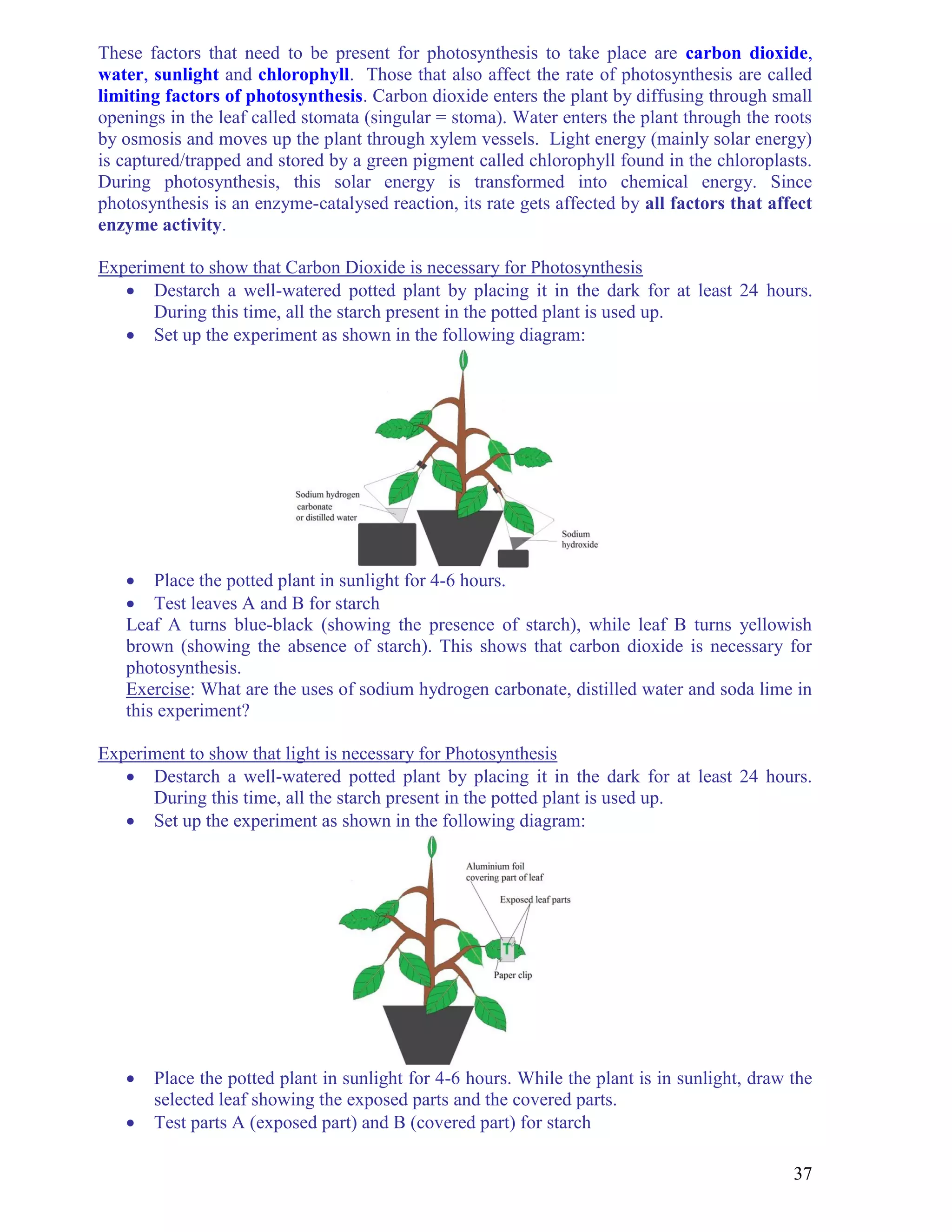 These factors that need to be present for photosynthesis to take place are carbon dioxide, water, sunlight and chlorophyll. Those that also affect the rate of photosynthesis are called limiting factors of photosynthesis. Carbon dioxide enters the plant by diffusing through small openings in the leaf called stomata (singular = stoma). Water enters the plant through the roots by osmosis and moves up the plant through xylem vessels. Light energy (mainly solar energy) is captured/trapped and stored by a green pigment called chlorophyll found in the chloroplasts. During photosynthesis, this solar energy is transformed into chemical energy. Since photosynthesis is an enzyme-catalysed reaction, its rate gets affected by all factors that affect enzyme activity.

Experiment to show that Carbon Dioxide is necessary for Photosynthesis
• Destarch a well-watered potted plant by placing it in the dark for at least 24 hours. During this time, all the starch present in the potted plant is used up.
• Set up the experiment as shown in the following diagram:

Sodium hydrogen carbonate or distilled water

Sodium hydroxide

• Place the potted plant in sunlight for 4-6 hours.
• Test leaves A and B for starch
Leaf A turns blue-black (showing the presence of starch), while leaf B turns yellowish brown (showing the absence of starch). This shows that carbon dioxide is necessary for photosynthesis.
Exercise: What are the uses of sodium hydrogen carbonate, distilled water and soda lime in this experiment?

Experiment to show that light is necessary for Photosynthesis
• Destarch a well-watered potted plant by placing it in the dark for at least 24 hours. During this time, all the starch present in the potted plant is used up.
• Set up the experiment as shown in the following diagram:

Aluminium foil covering part of leaf

Exposed leaf parts

Paper clip

• Place the potted plant in sunlight for 4-6 hours. While the plant is in sunlight, draw the selected leaf showing the exposed parts and the covered parts.
• Test parts A (exposed part) and B (covered part) for starch

37