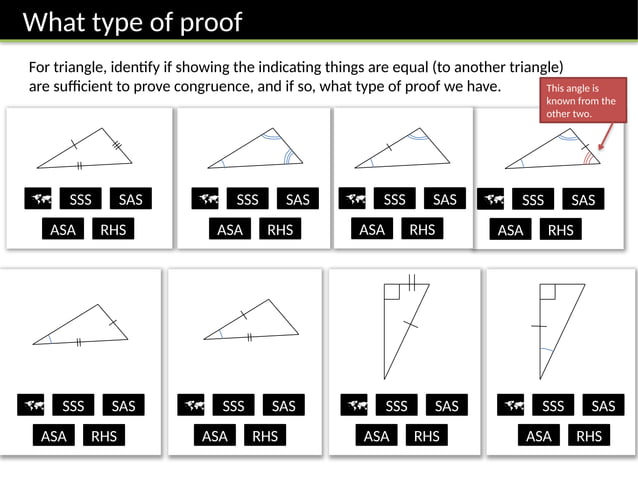 What type of proof

For triangle, identify if showing the indicating things are equal (to another triangle) are sufficient to prove congruence, and if so, what type of proof we have.

This angle is known from the other two.

SSS SAS
ASA RHS

SSS SAS
ASA RHS

SSS SAS
ASA RHS

SSS SAS
ASA RHS

SSS SAS
ASA RHS

SSS SAS
ASA RHS

SSS SAS
ASA RHS

SSS SAS
ASA RHS