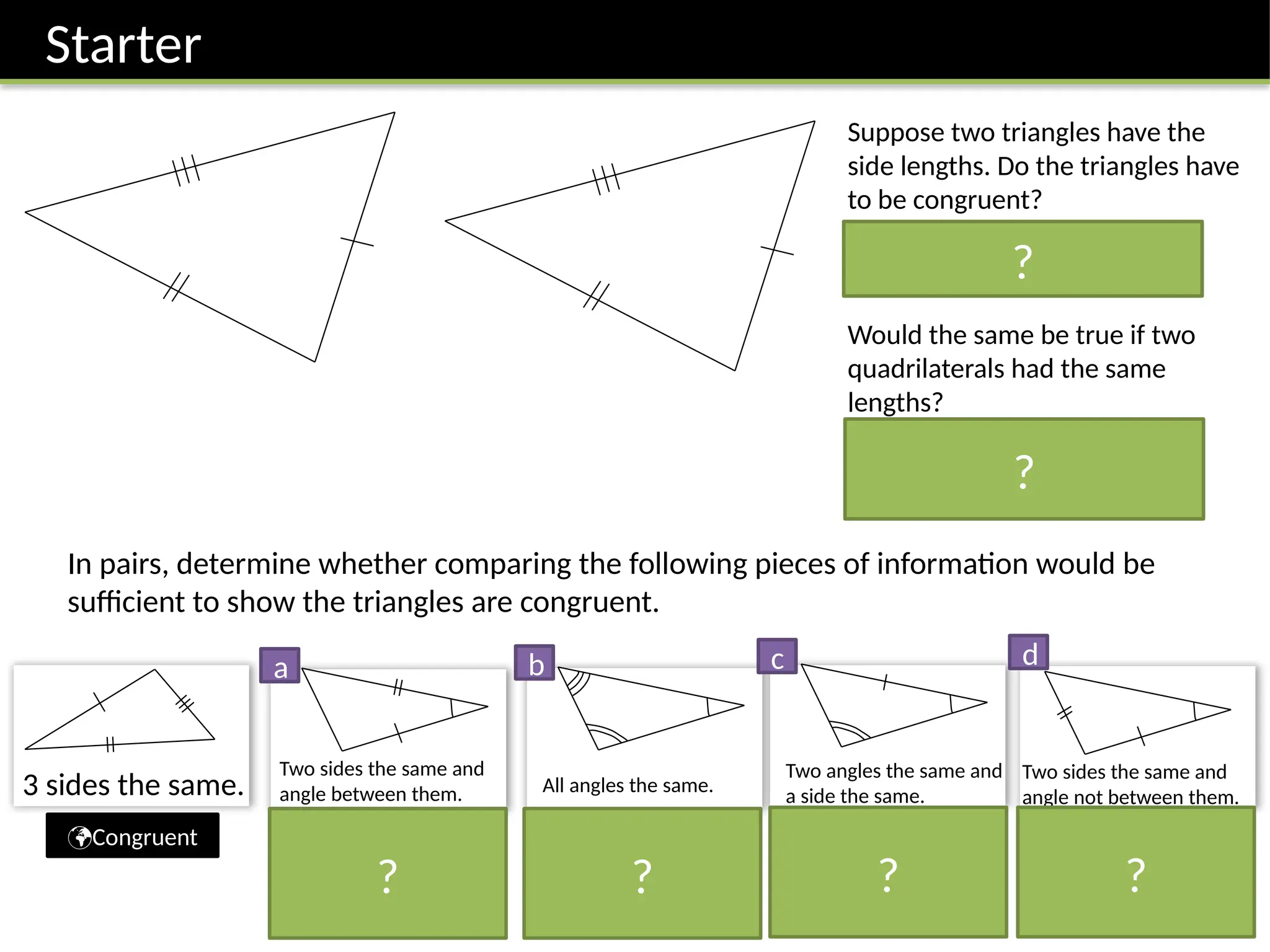 Starter

Suppose two triangles have the side lengths. Do the triangles have to be congruent?

?

Would the same be true if two quadrilaterals had the same lengths?

?

In pairs, determine whether comparing the following pieces of information would be sufficient to show the triangles are congruent.

3 sides the same.

Congruent

a

Two sides the same and angle between them.

?

b

All angles the same.

?

c

Two angles the same and a side the same.

?

d

Two sides the same and angle not between them.

?