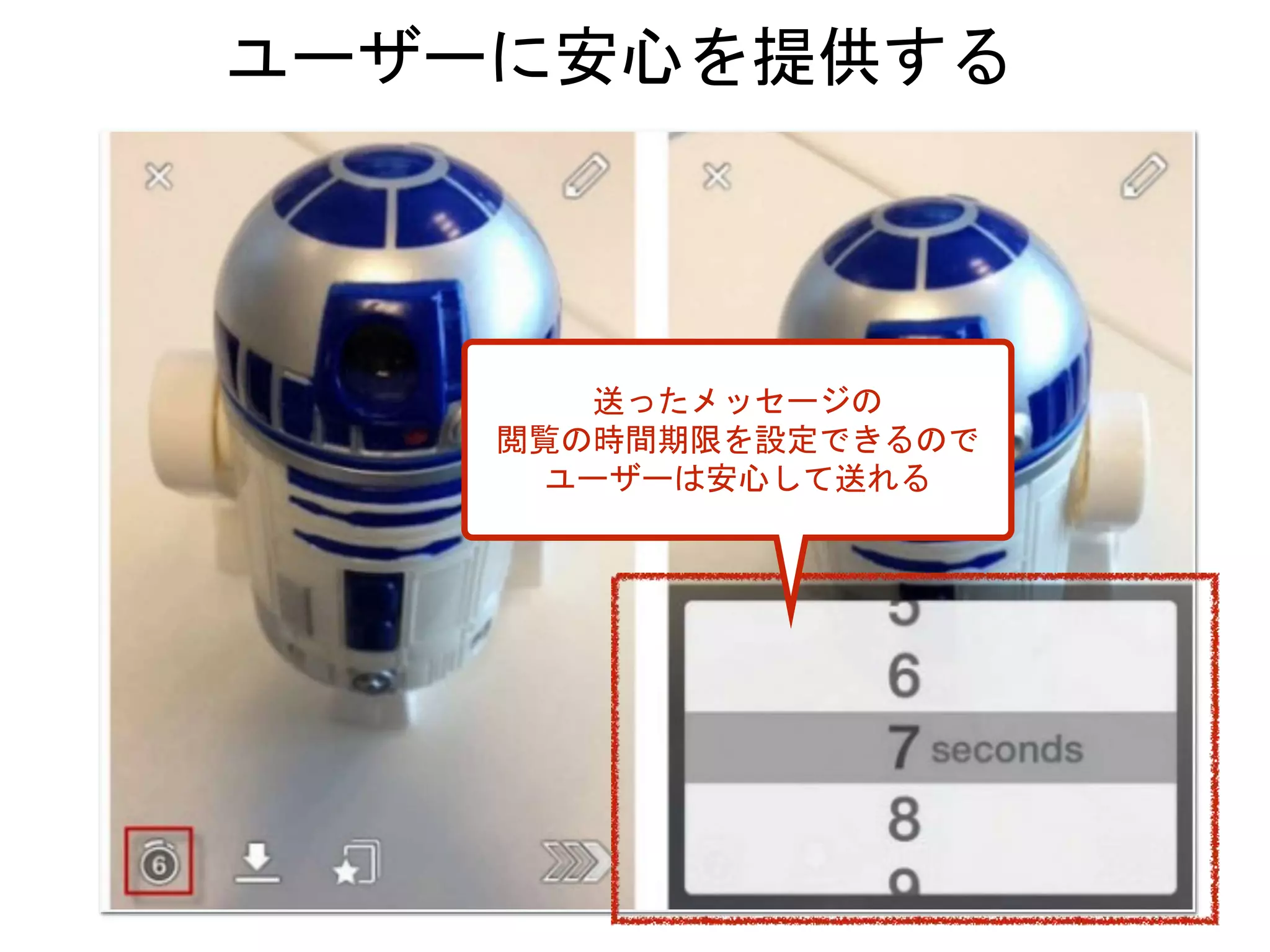 ユーザーに安心を提供する

送ったメッセージの
閲覧の時間期限を設定できるので
ユーザーは安心して送れる

6

5
6
7 seconds
8
9