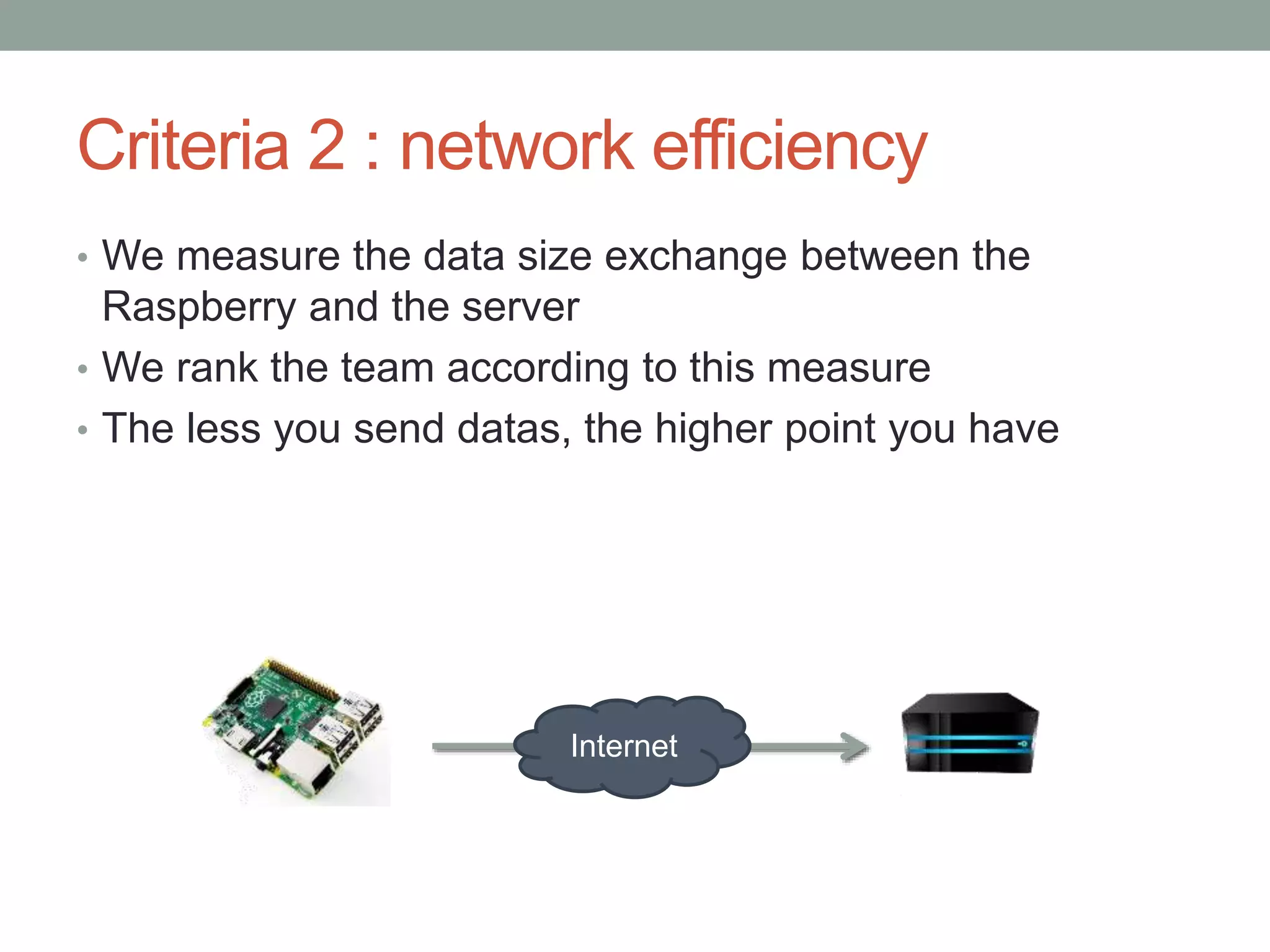 Criteria 2 : network efficiency

• We measure the data size exchange between the Raspberry and the server
• We rank the team according to this measure
• The less you send datas, the higher point you have

Internet