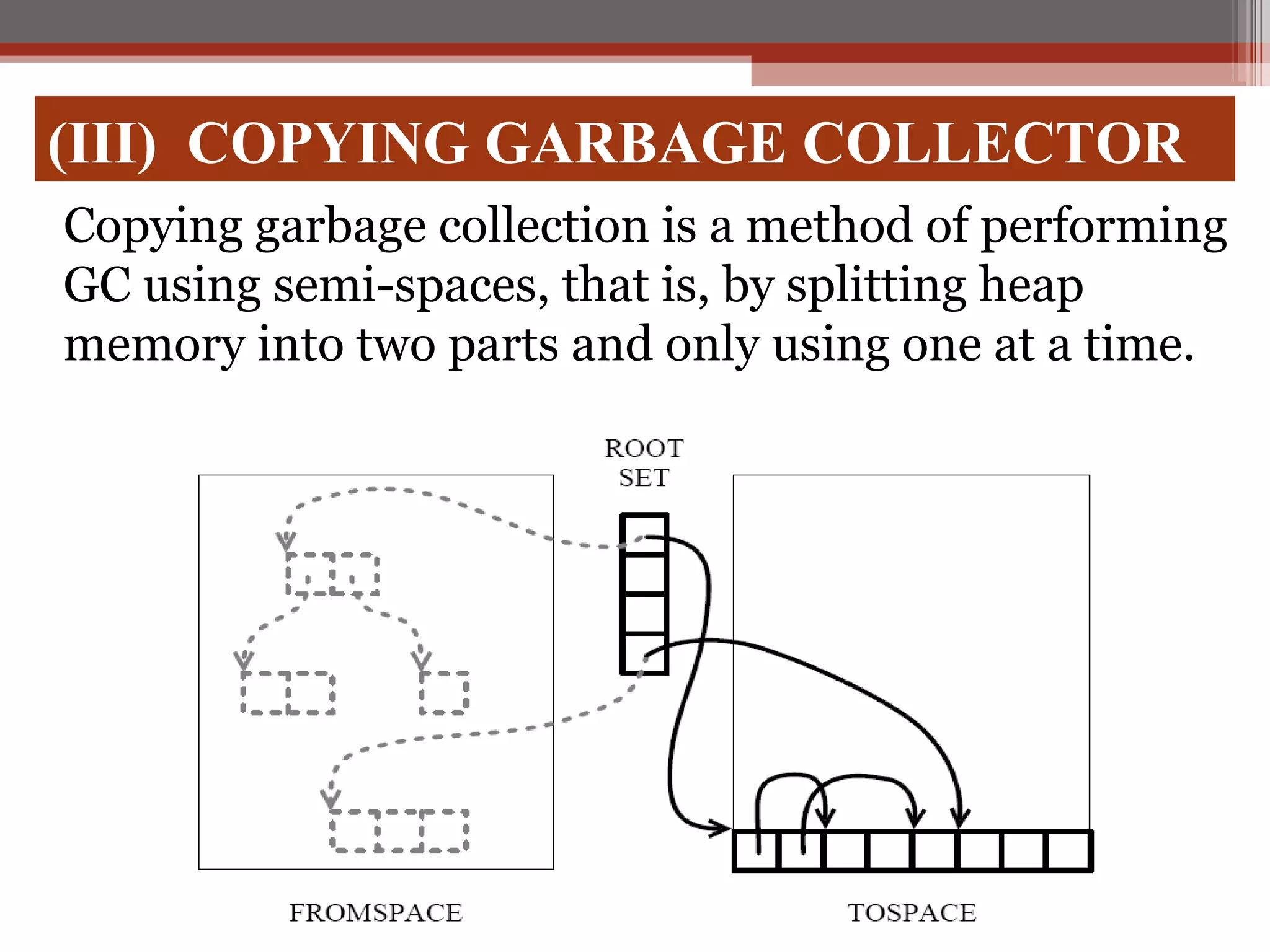 (III) COPYING GARBAGE COLLECTOR

Copying garbage collection is a method of performing GC using semi-spaces, that is, by splitting heap memory into two parts and only using one at a time.

ROOT SET

FROMSPACE

TOSPACE