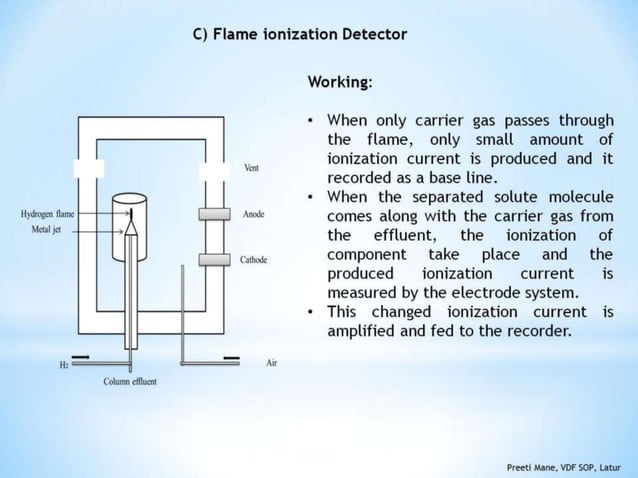 C) Flame ionization Detector

Vent

Hydrogen flame

Metal jet

Anode

Cathode

$H_2$

Air

Column effluent

Working:

• When only carrier gas passes through the flame, only small amount of ionization current is produced and it recorded as a base line.
• When the separated solute molecule comes along with the carrier gas from the effluent, the ionization of component take place and the produced ionization current is measured by the electrode system.
• This changed ionization current is amplified and fed to the recorder.

Preeti Mane, VDF SOP, Latur