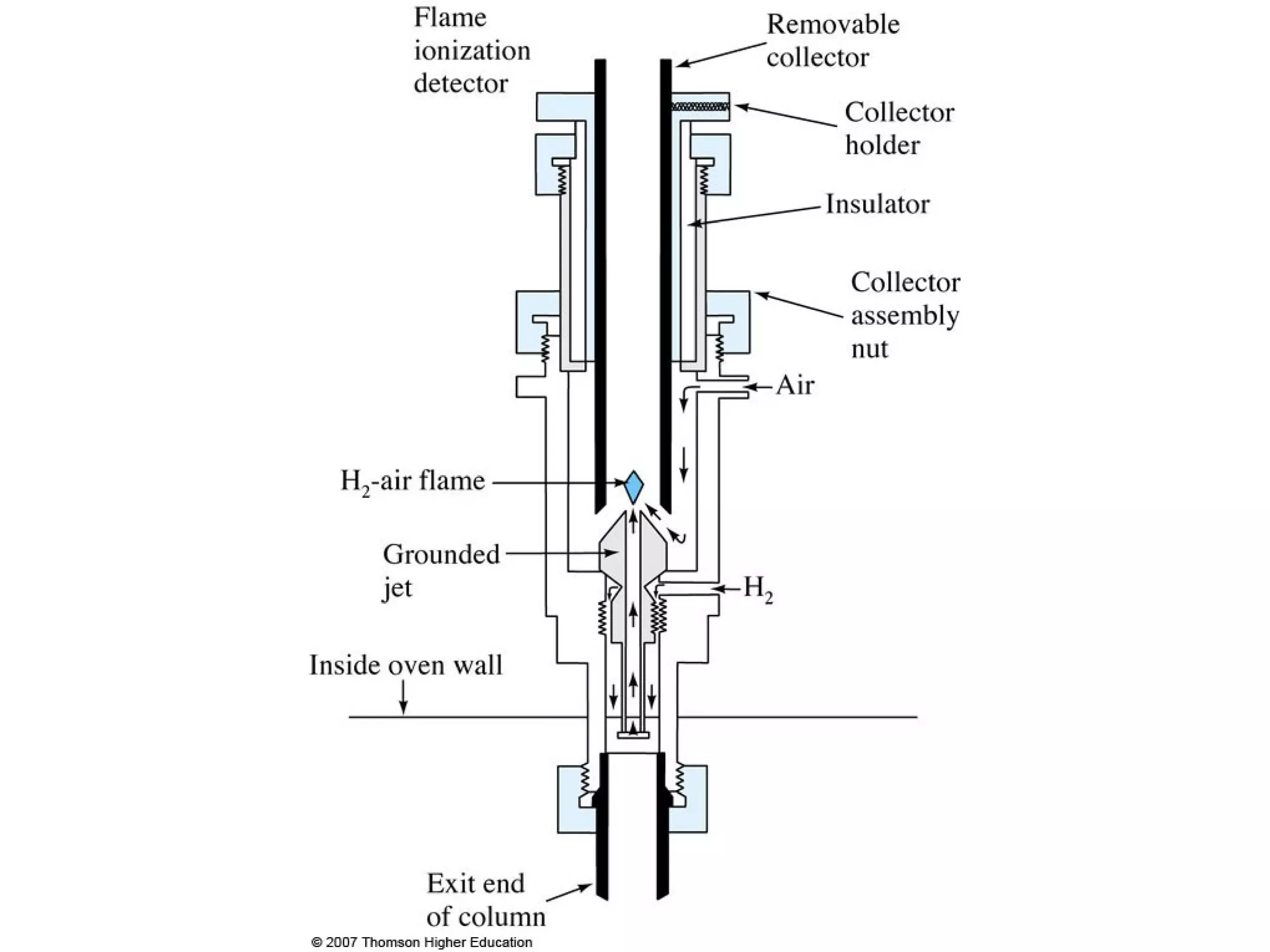 Flame ionization detector

Removable collector

Collector holder

Insulator

Collector assembly nut

Air

$H_2$-air flame

Grounded jet

$H_2$

Inside oven wall

Exit end of column

© 2007 Thomson Higher Education