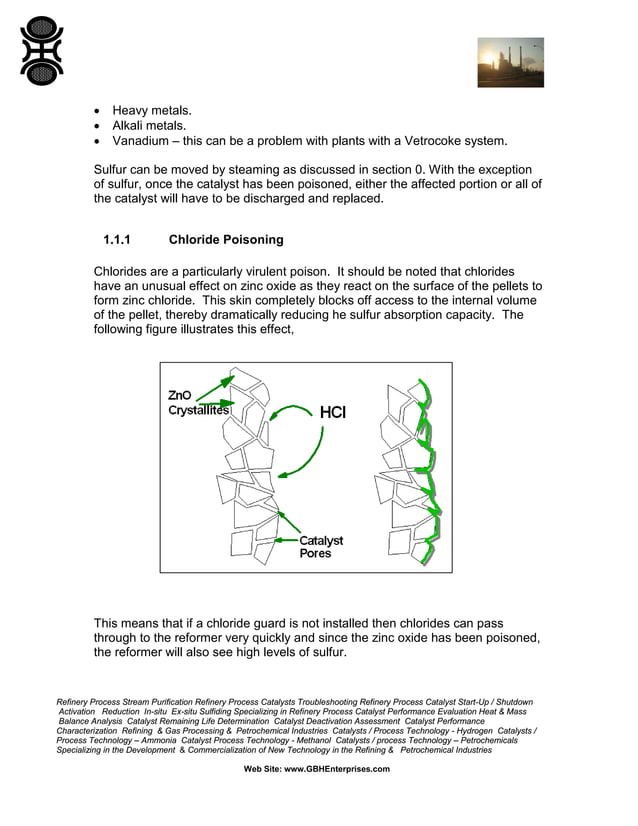 • Heavy metals.
• Alkali metals.
• Vanadium – this can be a problem with plants with a Vetrocoke system.

Sulfur can be moved by steaming as discussed in section 0. With the exception of sulfur, once the catalyst has been poisoned, either the affected portion or all of the catalyst will have to be discharged and replaced.

1.1.1 Chloride Poisoning

Chlorides are a particularly virulent poison. It should be noted that chlorides have an unusual effect on zinc oxide as they react on the surface of the pellets to form zinc chloride. This skin completely blocks off access to the internal volume of the pellet, thereby dramatically reducing he sulfur absorption capacity. The following figure illustrates this effect,

ZnO Crystallites

HCl

Catalyst Pores

This means that if a chloride guard is not installed then chlorides can pass through to the reformer very quickly and since the zinc oxide has been poisoned, the reformer will also see high levels of sulfur.

Refinery Process Stream Purification Refinery Process Catalysts Troubleshooting Refinery Process Catalyst Start-Up / Shutdown Activation Reduction In-situ Ex-situ Sulfiding Specializing in Refinery Process Catalyst Performance Evaluation Heat & Mass Balance Analysis Catalyst Remaining Life Determination Catalyst Deactivation Assessment Catalyst Performance Characterization Refining & Gas Processing & Petrochemical Industries Catalysts / Process Technology - Hydrogen Catalysts / Process Technology – Ammonia Catalyst Process Technology - Methanol Catalysts / process Technology – Petrochemicals Specializing in the Development & Commercialization of New Technology in the Refining & Petrochemical Industries

Web Site: www.GBHEnterprises.com