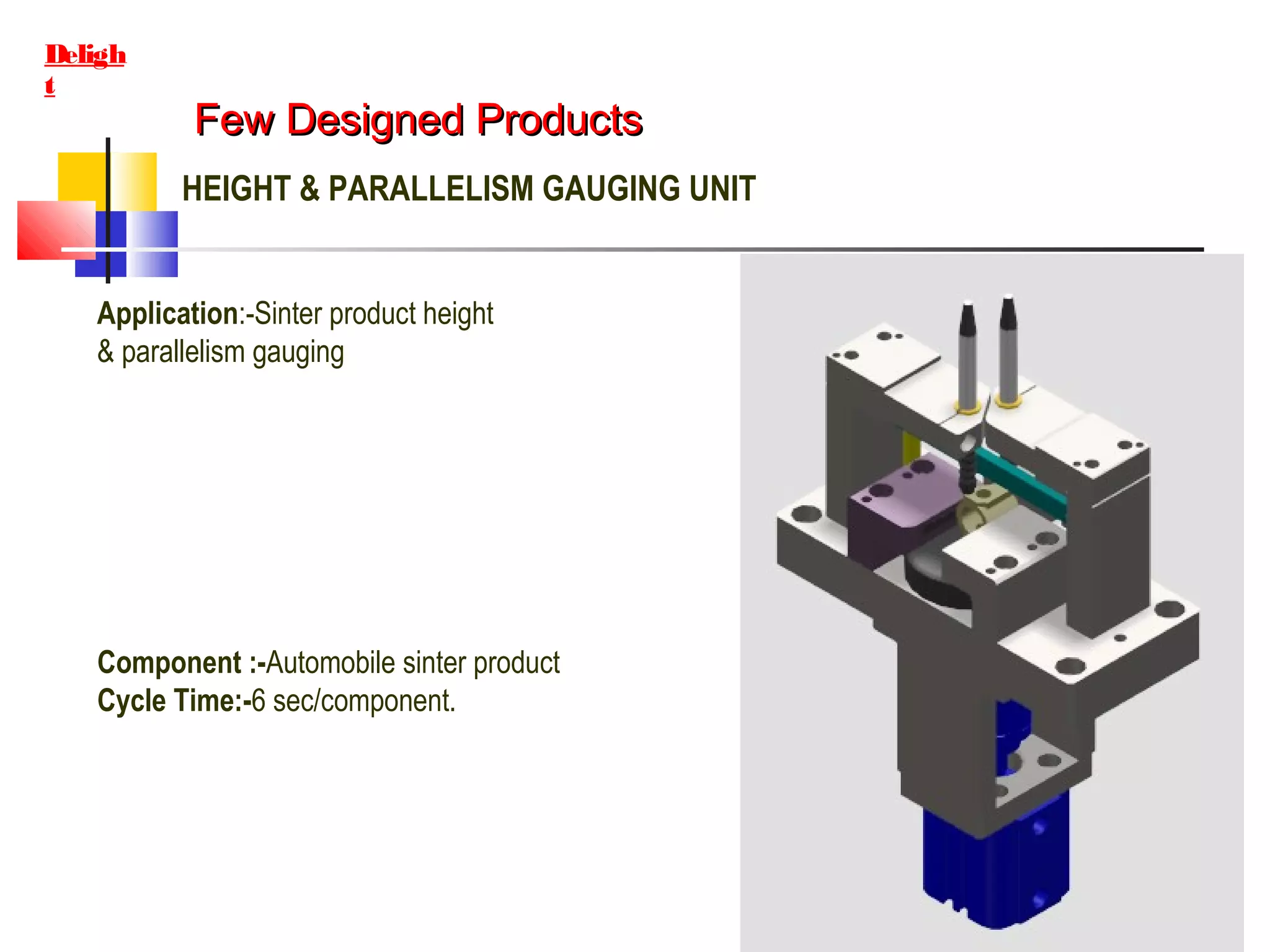 Delight

Few Designed Products

HEIGHT & PARALLELISM GAUGING UNIT

Application:-Sinter product height & parallelism gauging

Component :-Automobile sinter product
Cycle Time:-6 sec/component.