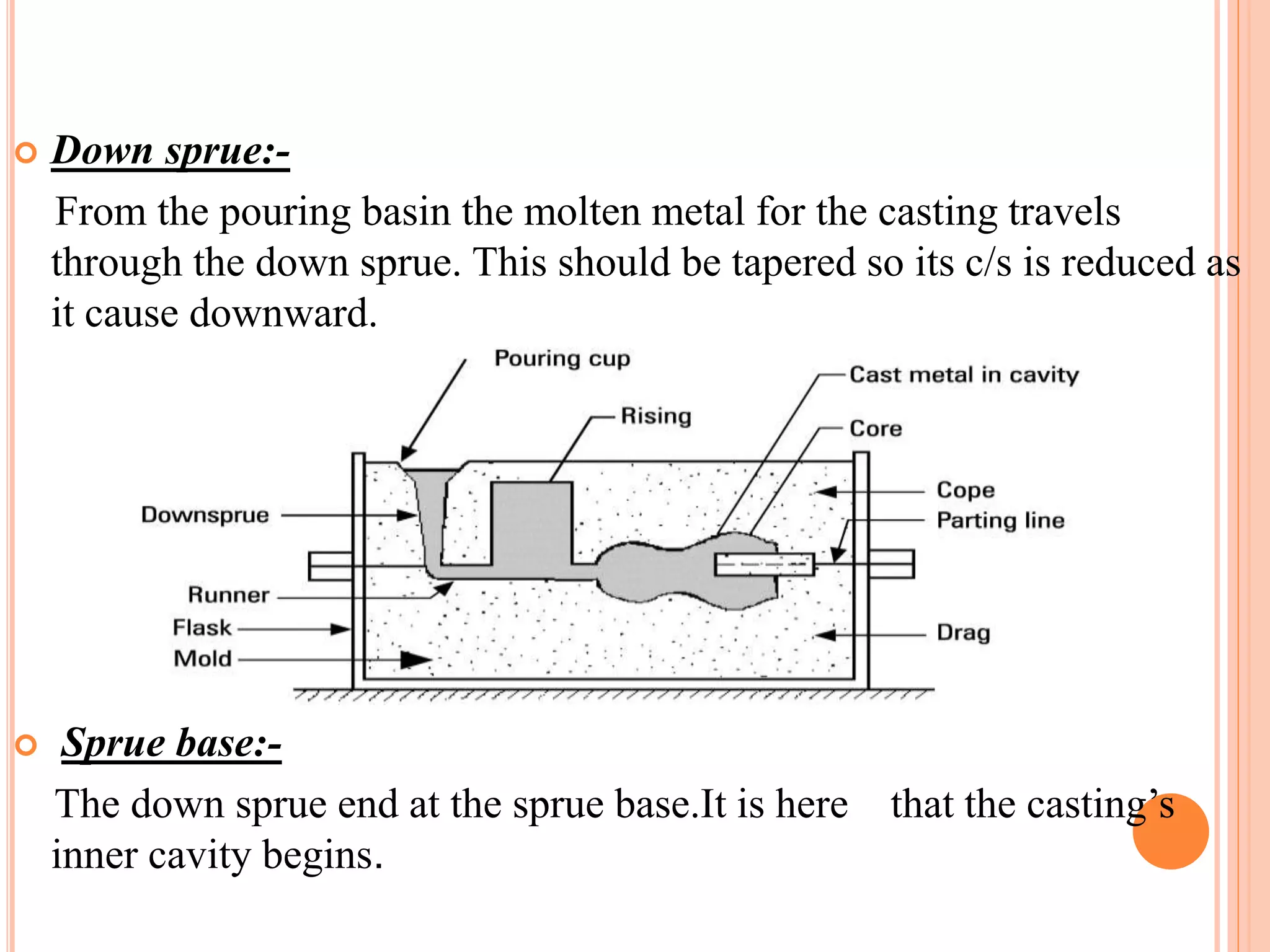 Down sprue:-

From the pouring basin the molten metal for the casting travels through the down sprue. This should be tapered so its c/s is reduced as it cause downward.

Pouring cup
Cast metal in cavity
Rising
Core
Cope
Parting line
Downsprue
Runner
Flask
Mold
Drag

Sprue base:-

The down sprue end at the sprue base.It is here that the casting's inner cavity begins.