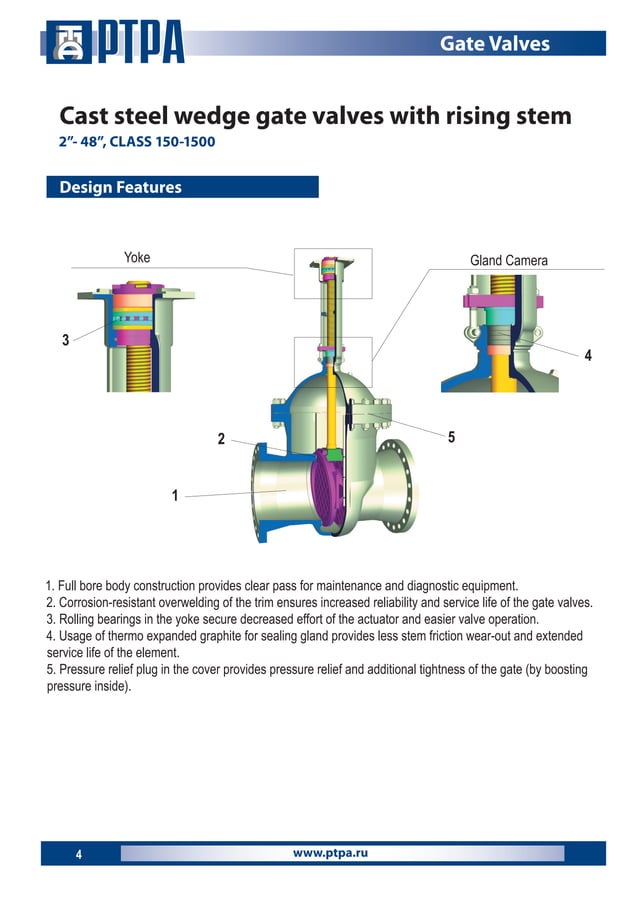 PTPA

Gate Valves

Cast steel wedge gate valves with rising stem
2"- 48", CLASS 150-1500

Design Features

Yoke
Gland Camera
3
4
2
5
1

1. Full bore body construction provides clear pass for maintenance and diagnostic equipment.
2. Corrosion-resistant overwelding of the trim ensures increased reliability and service life of the gate valves.
3. Rolling bearings in the yoke secure decreased effort of the actuator and easier valve operation.
4. Usage of thermo expanded graphite for sealing gland provides less stem friction wear-out and extended service life of the element.
5. Pressure relief plug in the cover provides pressure relief and additional tightness of the gate (by boosting pressure inside).

4
www.ptpa.ru