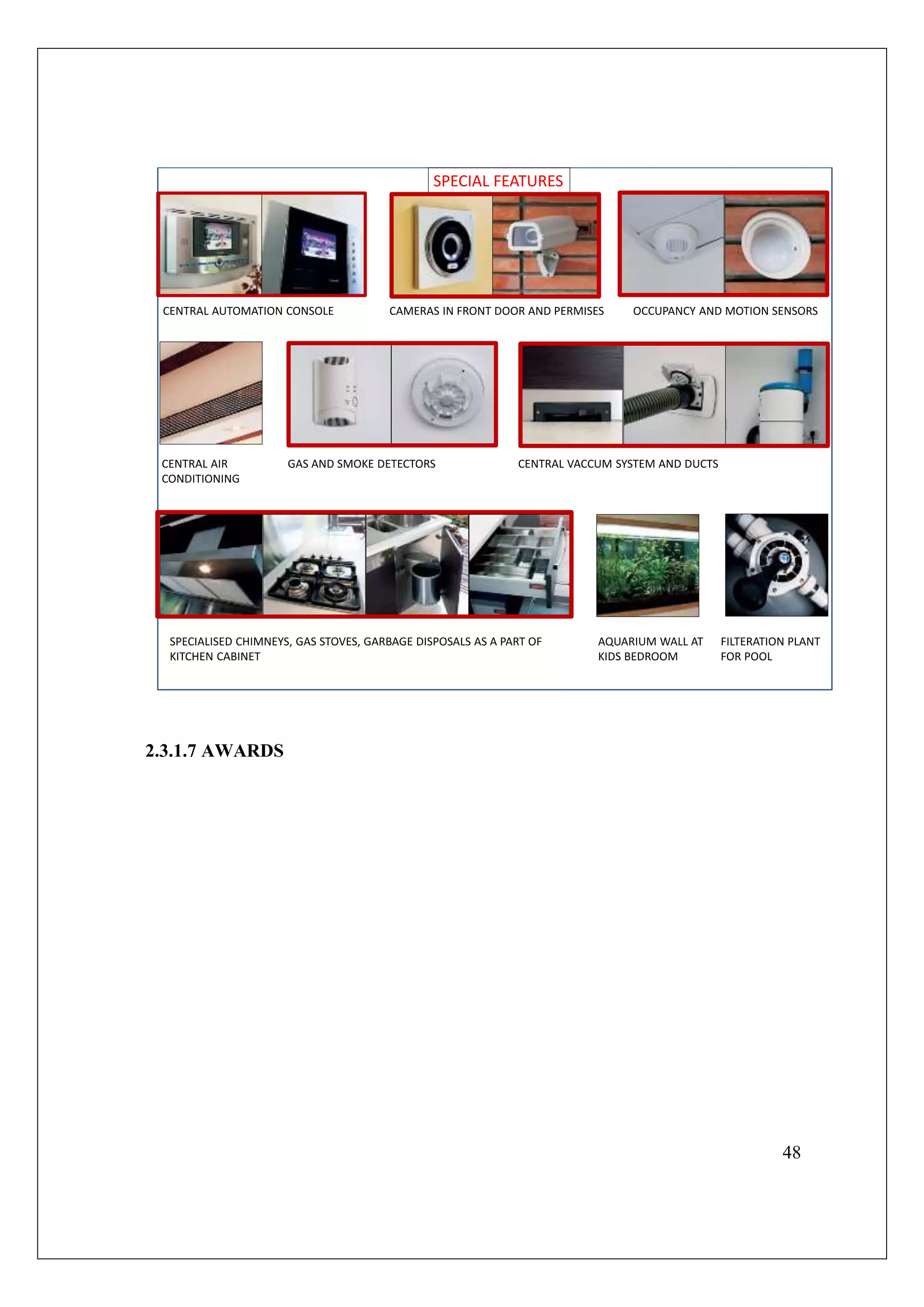 SPECIAL FEATURES

CENTRAL AUTOMATION CONSOLE

CAMERAS IN FRONT DOOR AND PERMISES

OCCUPANCY AND MOTION SENSORS

CENTRAL AIR CONDITIONING

GAS AND SMOKE DETECTORS

CENTRAL VACCUM SYSTEM AND DUCTS

SPECIALISED CHIMNEYS, GAS STOVES, GARBAGE DISPOSALS AS A PART OF KITCHEN CABINET

AQUARIUM WALL AT KIDS BEDROOM

FILTERATION PLANT FOR POOL

2.3.1.7 AWARDS

48