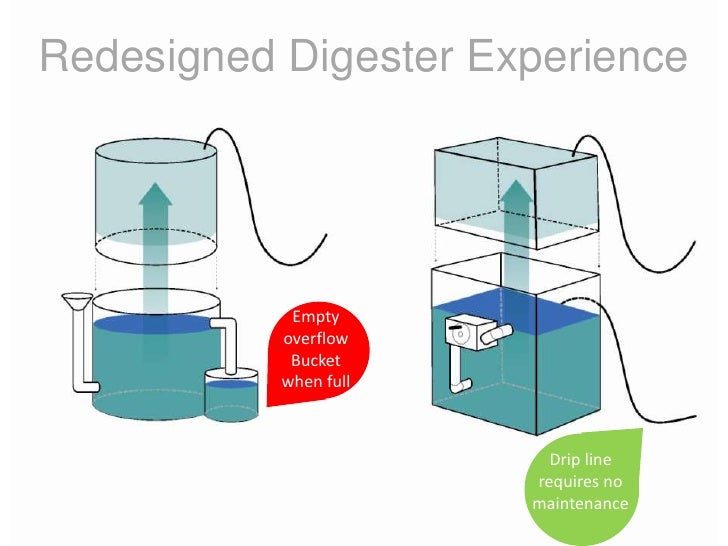 Redesigned Digester Experience

Empty overflow Bucket when full

Drip line requires no maintenance