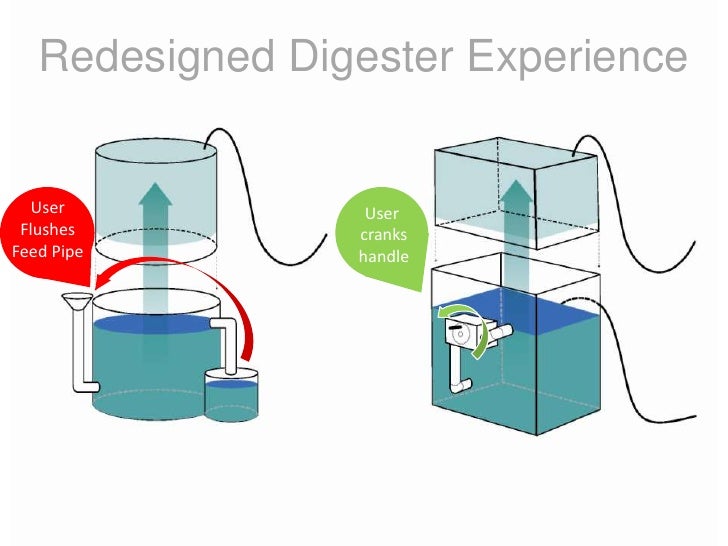 Redesigned Digester Experience

User Flushes Feed Pipe

User cranks handle