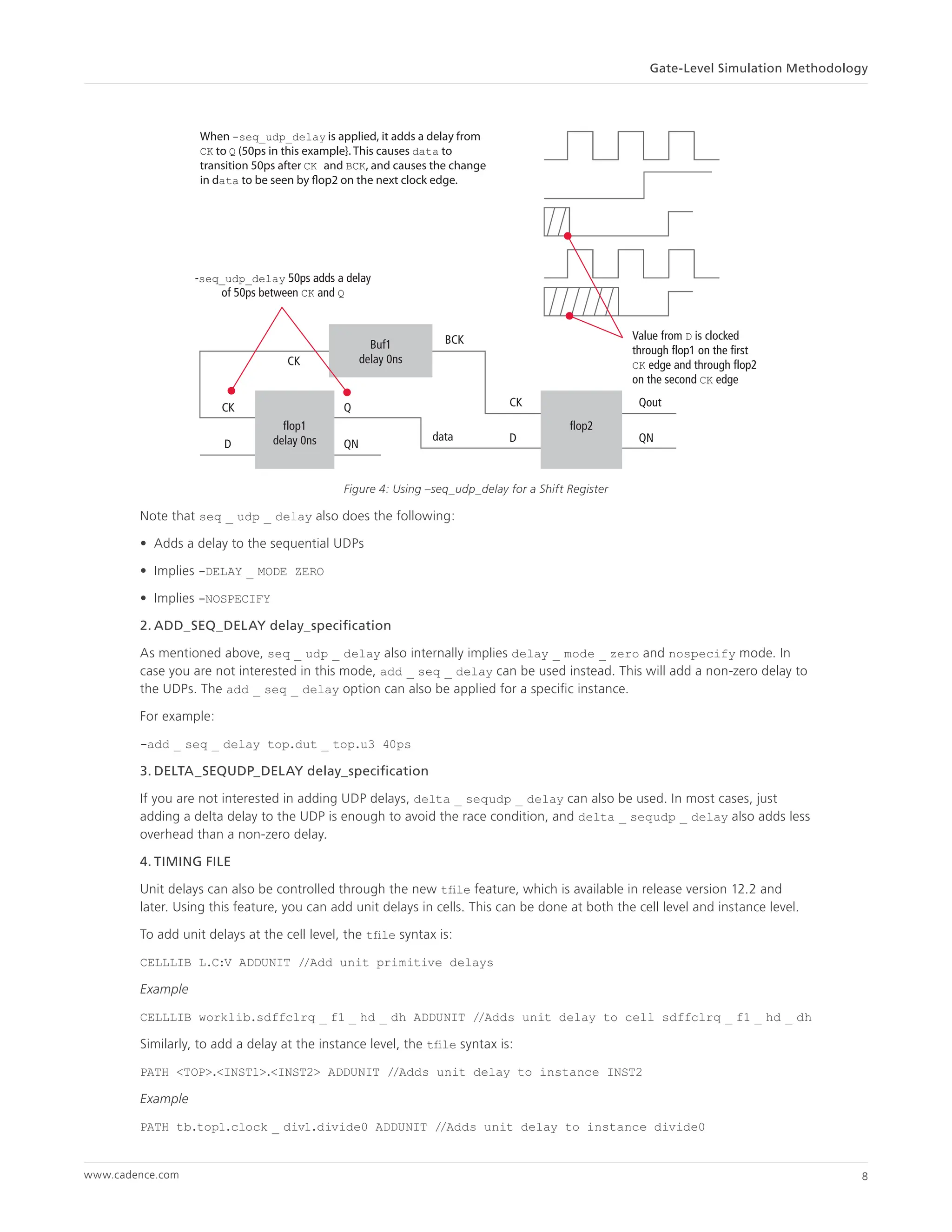 Gate-Level Simulation Methodology

When -seq_udp_delay is applied, it adds a delay from CK to Q (50ps in this example}. This causes data to transition 50ps after CK and BCK, and causes the change in data to be seen by flop2 on the next clock edge.

-seq_udp_delay 50ps adds a delay of 50ps between CK and Q

Value from D is clocked through flop1 on the first CK edge and through flop2 on the second CK edge

Buf1
delay 0ns

BCK

CK

CK

Q

flop1
delay 0ns

D

QN

data

CK

D

flop2

Qout

QN

Figure 4: Using –seq_udp_delay for a Shift Register

Note that seq _ udp _ delay also does the following:

• Adds a delay to the sequential UDPs

• Implies -DELAY _ MODE ZERO

• Implies -NOSPECIFY

2. ADD_SEQ_DELAY delay_specification

As mentioned above, seq _ udp _ delay also internally implies delay _ mode _ zero and nospecify mode. In case you are not interested in this mode, add _ seq _ delay can be used instead. This will add a non-zero delay to the UDPs. The add _ seq _ delay option can also be applied for a specific instance.

For example:

-add _ seq _ delay top.dut _ top.u3 40ps

3. DELTA_SEQUDP_DELAY delay_specification

If you are not interested in adding UDP delays, delta _ sequdp _ delay can also be used. In most cases, just adding a delta delay to the UDP is enough to avoid the race condition, and delta _ sequdp _ delay also adds less overhead than a non-zero delay.

4. TIMING FILE

Unit delays can also be controlled through the new tfile feature, which is available in release version 12.2 and later. Using this feature, you can add unit delays in cells. This can be done at both the cell level and instance level.

To add unit delays at the cell level, the tfile syntax is:

CELLLIB L.C:V ADDUNIT //Add unit primitive delays

Example

CELLLIB worklib.sdffclrq _ f1 _ hd _ dh ADDUNIT //Adds unit delay to cell sdffclrq _ f1 _ hd _ dh

Similarly, to add a delay at the instance level, the tfile syntax is:

PATH <TOP>.<INST1>.<INST2> ADDUNIT //Adds unit delay to instance INST2

Example

PATH tb.top1.clock _ div1.divide0 ADDUNIT //Adds unit delay to instance divide0

www.cadence.com

8