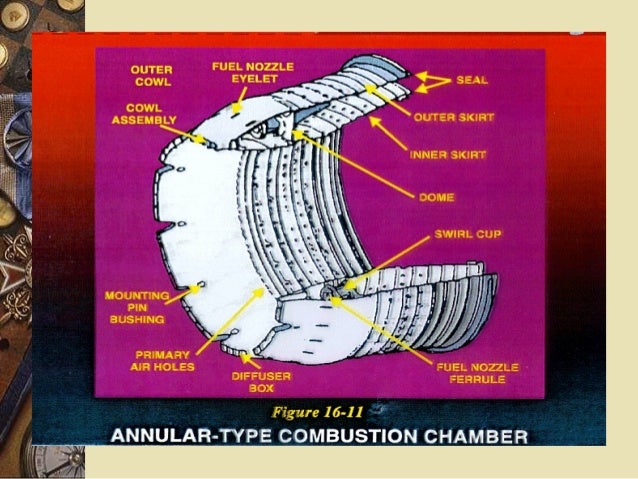 OUTER COWL

FUEL NOZZLE EYELET

SEAL

COWL ASSEMBLY

OUTER SKIRT

INNER SKIRT

DOME

SWIRL CUP

MOUNTING PIN BUSHING

PRIMARY AIR HOLES

DIFFUSER BOX

FUEL NOZZLE FERRULE

Figure 16-11

ANNULAR-TYPE COMBUSTION CHAMBER