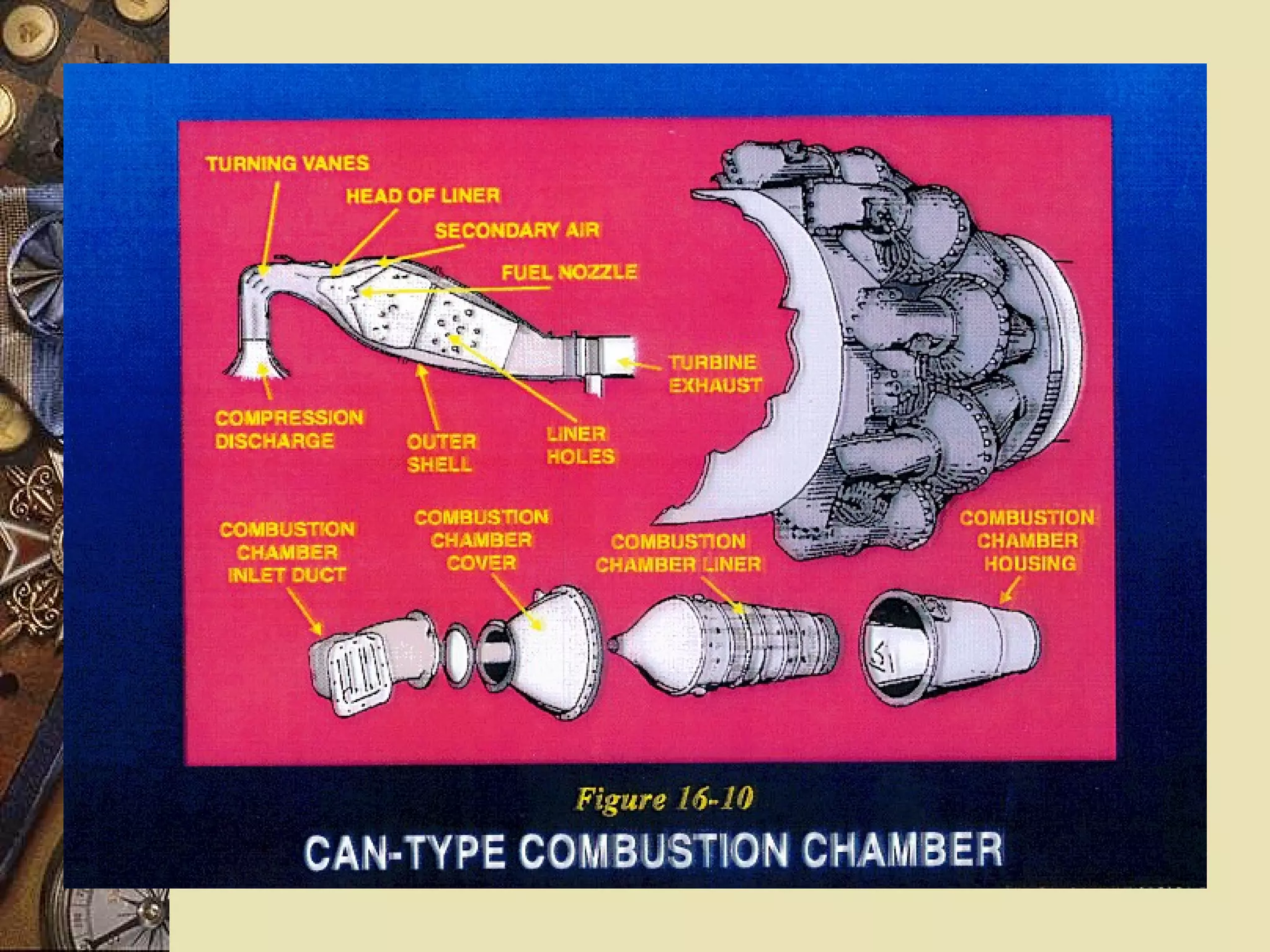 TURNING VANES

HEAD OF LINER

SECONDARY AIR

FUEL NOZZLE

TURBINE EXHAUST

COMPRESSION DISCHARGE

OUTER SHELL

LINER HOLES

COMBUSTION CHAMBER INLET DUCT

COMBUSTION CHAMBER COVER

COMBUSTION CHAMBER LINER

COMBUSTION CHAMBER HOUSING

Figure 16-10

CAN-TYPE COMBUSTION CHAMBER