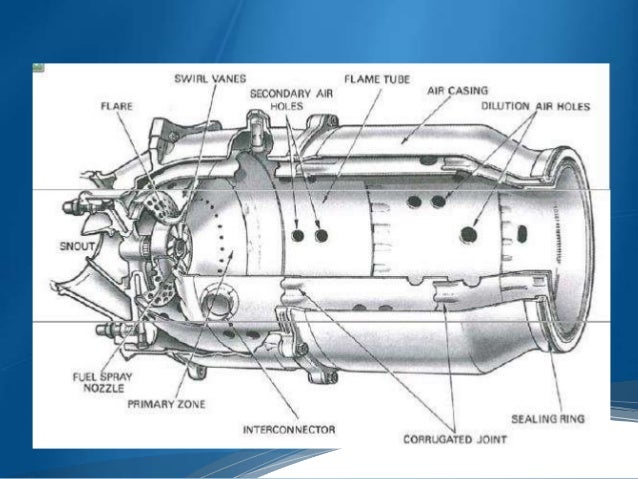 SWIRL VANES
FLAME TUBE
SECONDARY AIR HOLES
AIR CASING
FLARE
DILUTION AIR HOLES
SNOUT
FUEL SPRAY NOZZLE
PRIMARY ZONE
INTERCONNECTOR
CORRUGATED JOINT
SEALING RING