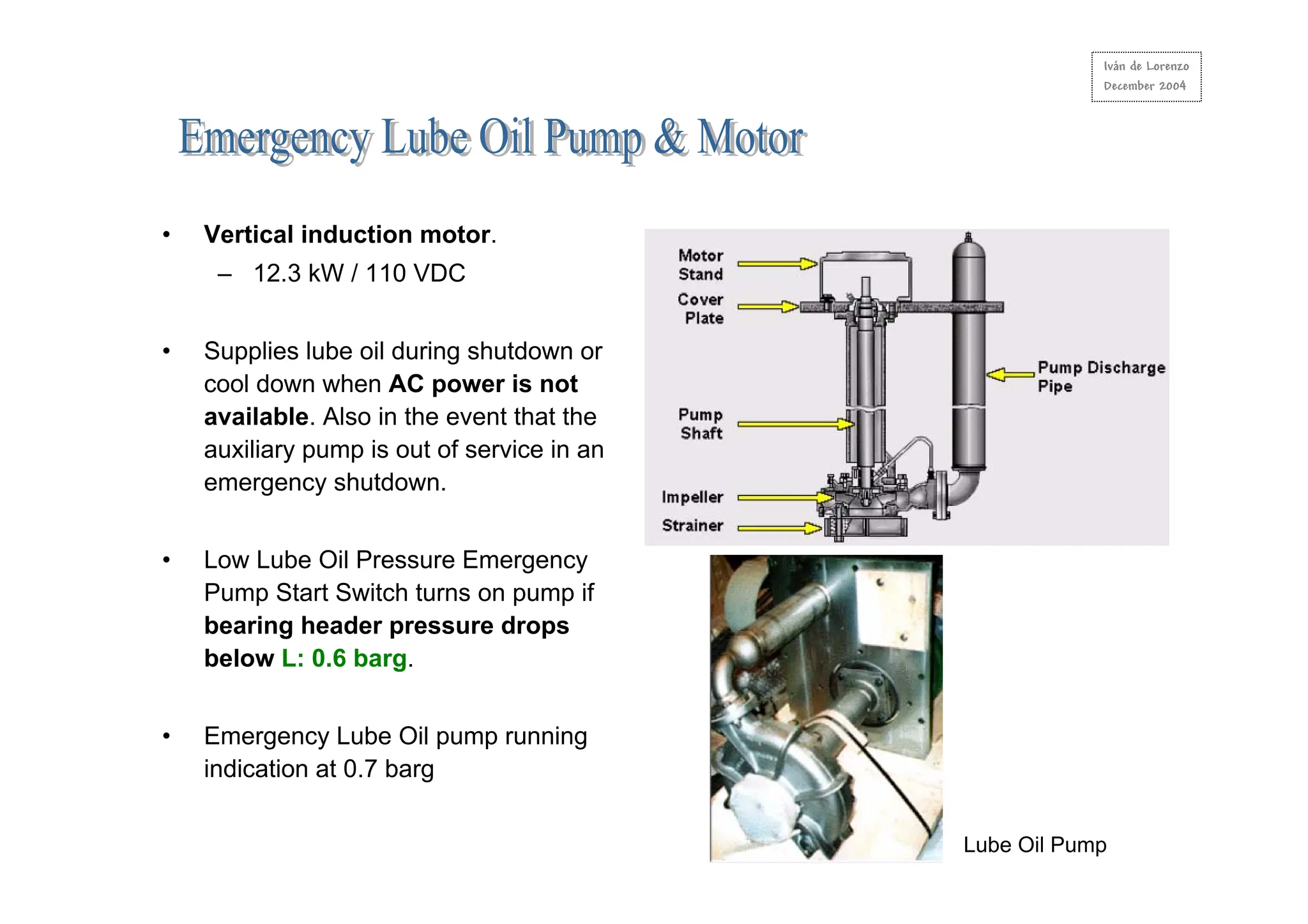 Iván de Lorenzo
December 2004

Emergency Lube Oil Pump & Motor

• Vertical induction motor.
– 12.3 kW / 110 VDC

• Supplies lube oil during shutdown or cool down when AC power is not available. Also in the event that the auxiliary pump is out of service in an emergency shutdown.

• Low Lube Oil Pressure Emergency Pump Start Switch turns on pump if bearing header pressure drops below L: 0.6 barg.

• Emergency Lube Oil pump running indication at 0.7 barg

Motor Stand
Cover Plate
Pump Shaft
Impeller
Strainer
Pump Discharge Pipe

Lube Oil Pump