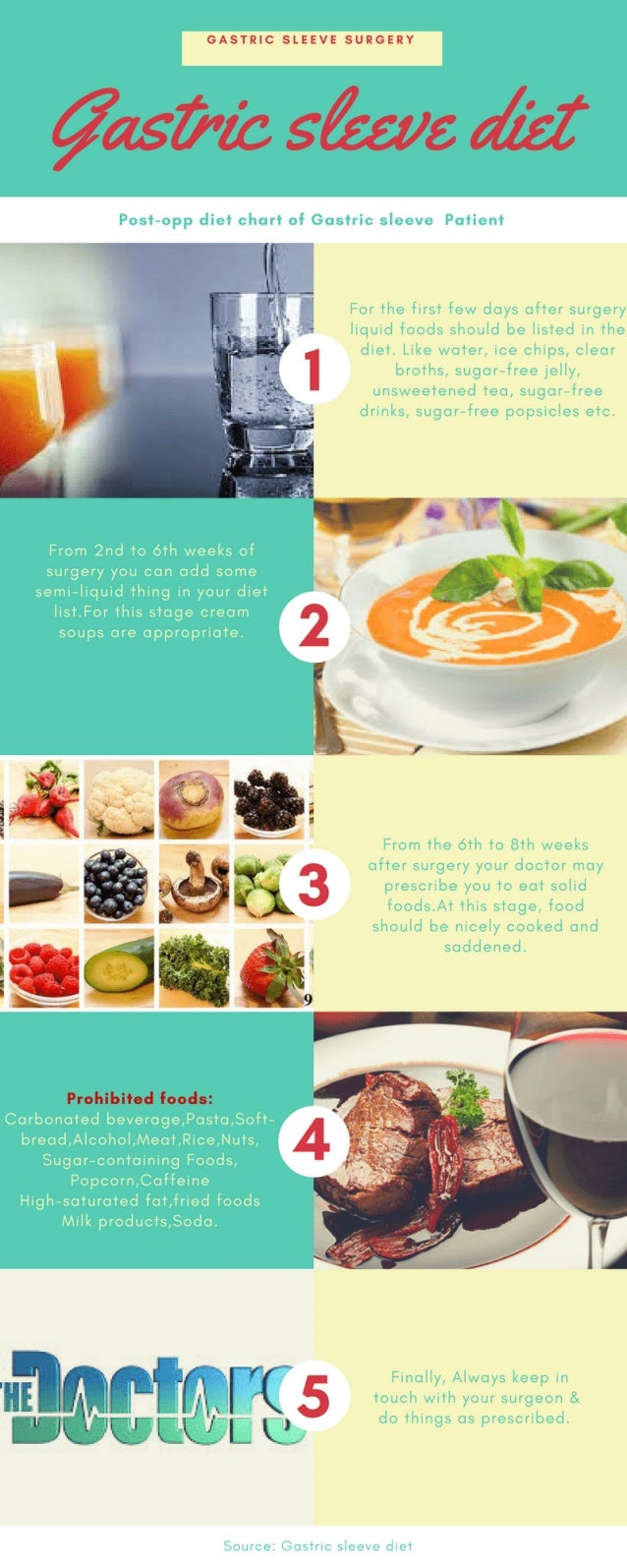 GASTRIC SLEEVE SURGERY

Gastric sleeve diet

Post-opp diet chart of Gastric sleeve Patient

1

For the first few days after surgery liquid foods should be listed in the diet. Like water, ice chips, clear broths, sugar-free jelly, unsweetened tea, sugar-free drinks, sugar-free popsicles etc.

From 2nd to 6th weeks of surgery you can add some semi-liquid thing in your diet list.For this stage cream soups are appropriate.

2

9

3

From the 6th to 8th weeks after surgery your doctor may prescribe you to eat solid foods.At this stage, food should be nicely cooked and saddened.

Prohibited foods:
Carbonated beverage,Pasta,Soft-bread,Alcohol,Meat,Rice,Nuts, Sugar-containing Foods, Popcorn,Caffeine High-saturated fat,fried foods Milk products,Soda.

4

THE Doctors

5

Finally, Always keep in touch with your surgeon & do things as prescribed.

Source: Gastric sleeve diet