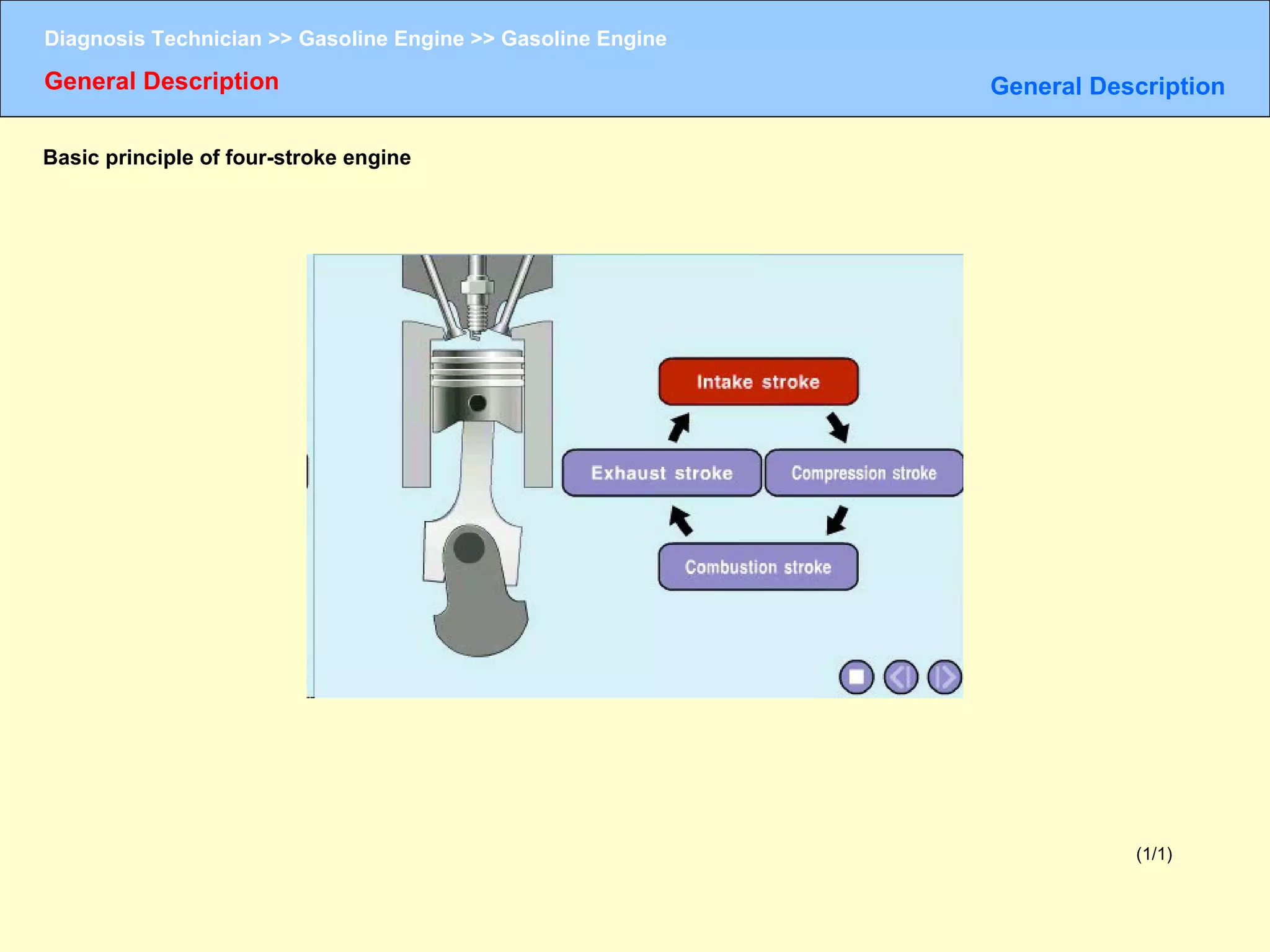 Diagnosis Technician >> Gasoline Engine >> Gasoline Engine

General Description

General Description

Basic principle of four-stroke engine

Intake stroke

Exhaust stroke

Compression stroke

Combustion stroke

(1/1)