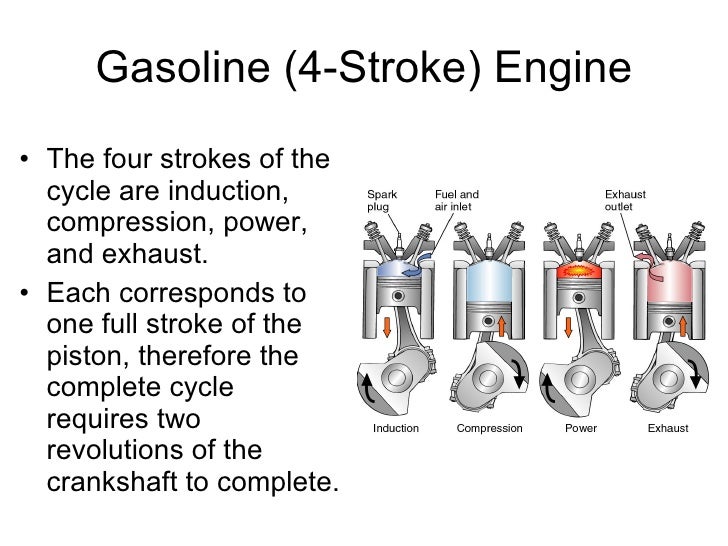 Gasoline (4-Stroke) Engine

• The four strokes of the cycle are induction, compression, power, and exhaust.

• Each corresponds to one full stroke of the piston, therefore the complete cycle requires two revolutions of the crankshaft to complete.

Spark plug

Fuel and air inlet

Exhaust outlet

Induction

Compression

Power

Exhaust