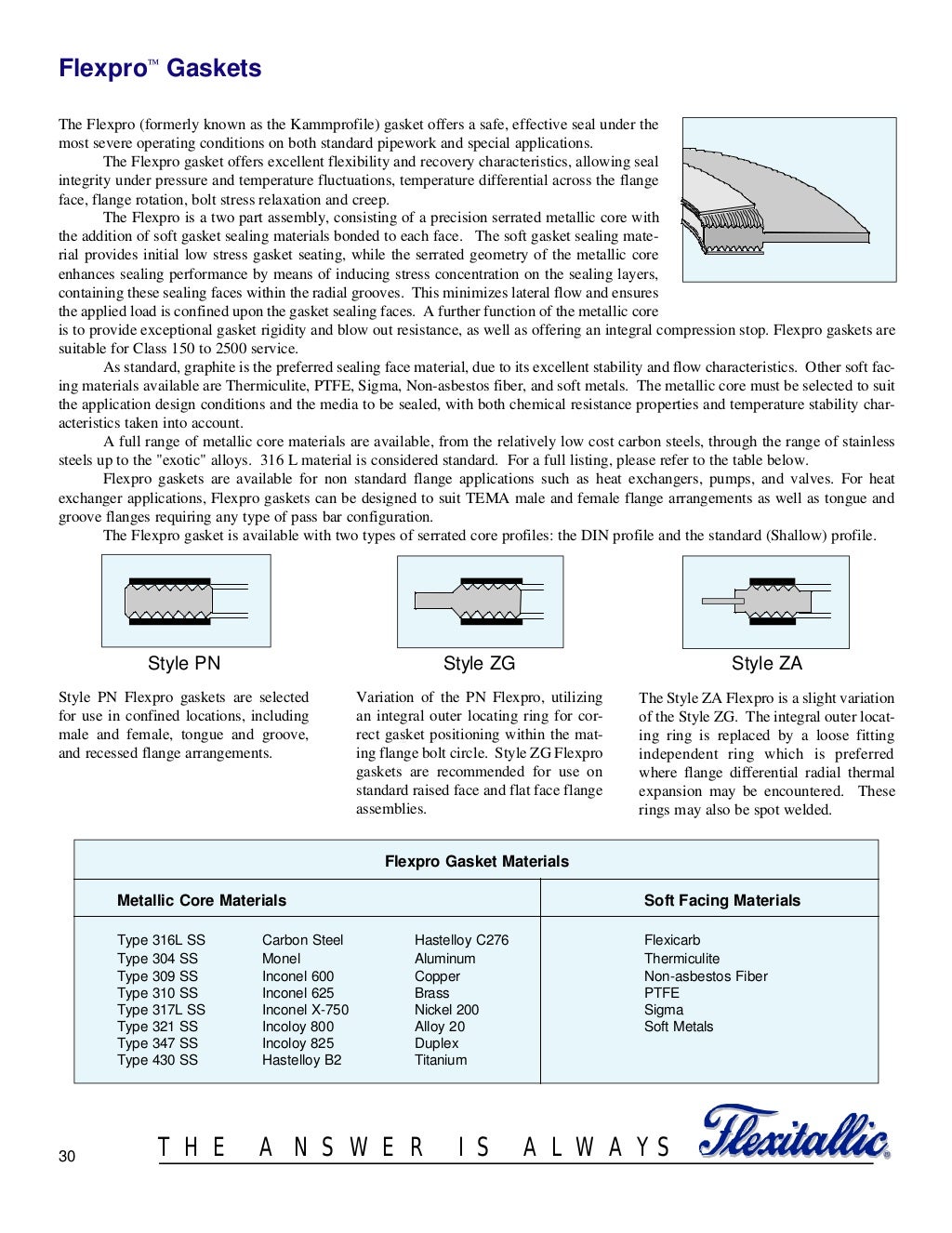 Flexpro™ Gaskets

The Flexpro (formerly known as the Kammprofile) gasket offers a safe, effective seal under the most severe operating conditions on both standard pipework and special applications.

The Flexpro gasket offers excellent flexibility and recovery characteristics, allowing seal integrity under pressure and temperature fluctuations, temperature differential across the flange face, flange rotation, bolt stress relaxation and creep.

The Flexpro is a two part assembly, consisting of a precision serrated metallic core with the addition of soft gasket sealing materials bonded to each face. The soft gasket sealing material provides initial low stress gasket seating, while the serrated geometry of the metallic core enhances sealing performance by means of inducing stress concentration on the sealing layers, containing these sealing faces within the radial grooves. This minimizes lateral flow and ensures the applied load is confined upon the gasket sealing faces. A further function of the metallic core is to provide exceptional gasket rigidity and blow out resistance, as well as offering an integral compression stop. Flexpro gaskets are suitable for Class 150 to 2500 service.

As standard, graphite is the preferred sealing face material, due to its excellent stability and flow characteristics. Other soft facing materials available are Thermiculite, PTFE, Sigma, Non-asbestos fiber, and soft metals. The metallic core must be selected to suit the application design conditions and the media to be sealed, with both chemical resistance properties and temperature stability characteristics taken into account.

A full range of metallic core materials are available, from the relatively low cost carbon steels, through the range of stainless steels up to the "exotic" alloys. 316 L material is considered standard. For a full listing, please refer to the table below.

Flexpro gaskets are available for non standard flange applications such as heat exchangers, pumps, and valves. For heat exchanger applications, Flexpro gaskets can be designed to suit TEMA male and female flange arrangements as well as tongue and groove flanges requiring any type of pass bar configuration.

The Flexpro gasket is available with two types of serrated core profiles: the DIN profile and the standard (Shallow) profile.

Style PN

Style PN Flexpro gaskets are selected for use in confined locations, including male and female, tongue and groove, and recessed flange arrangements.

Style ZG

Variation of the PN Flexpro, utilizing an integral outer locating ring for correct gasket positioning within the mating flange bolt circle. Style ZG Flexpro gaskets are recommended for use on standard raised face and flat face flange assemblies.

Style ZA

The Style ZA Flexpro is a slight variation of the Style ZG. The integral outer locating ring is replaced by a loose fitting independent ring which is preferred where flange differential radial thermal expansion may be encountered. These rings may also be spot welded.

Flexpro Gasket Materials

| Metallic Core Materials | | | Soft Facing Materials |
|---|---|---|---|
| Type 316L SS | Carbon Steel | Hastelloy C276 | Flexicarb |
| Type 304 SS | Monel | Aluminum | Thermiculite |
| Type 309 SS | Inconel 600 | Copper | Non-asbestos Fiber |
| Type 310 SS | Inconel 625 | Brass | PTFE |
| Type 317L SS | Inconel X-750 | Nickel 200 | Sigma |
| Type 321 SS | Incoloy 800 | Alloy 20 | Soft Metals |
| Type 347 SS | Incoloy 825 | Duplex | |
| Type 430 SS | Hastelloy B2 | Titanium | |

30 THE ANSWER IS ALWAYS Flexitallic®