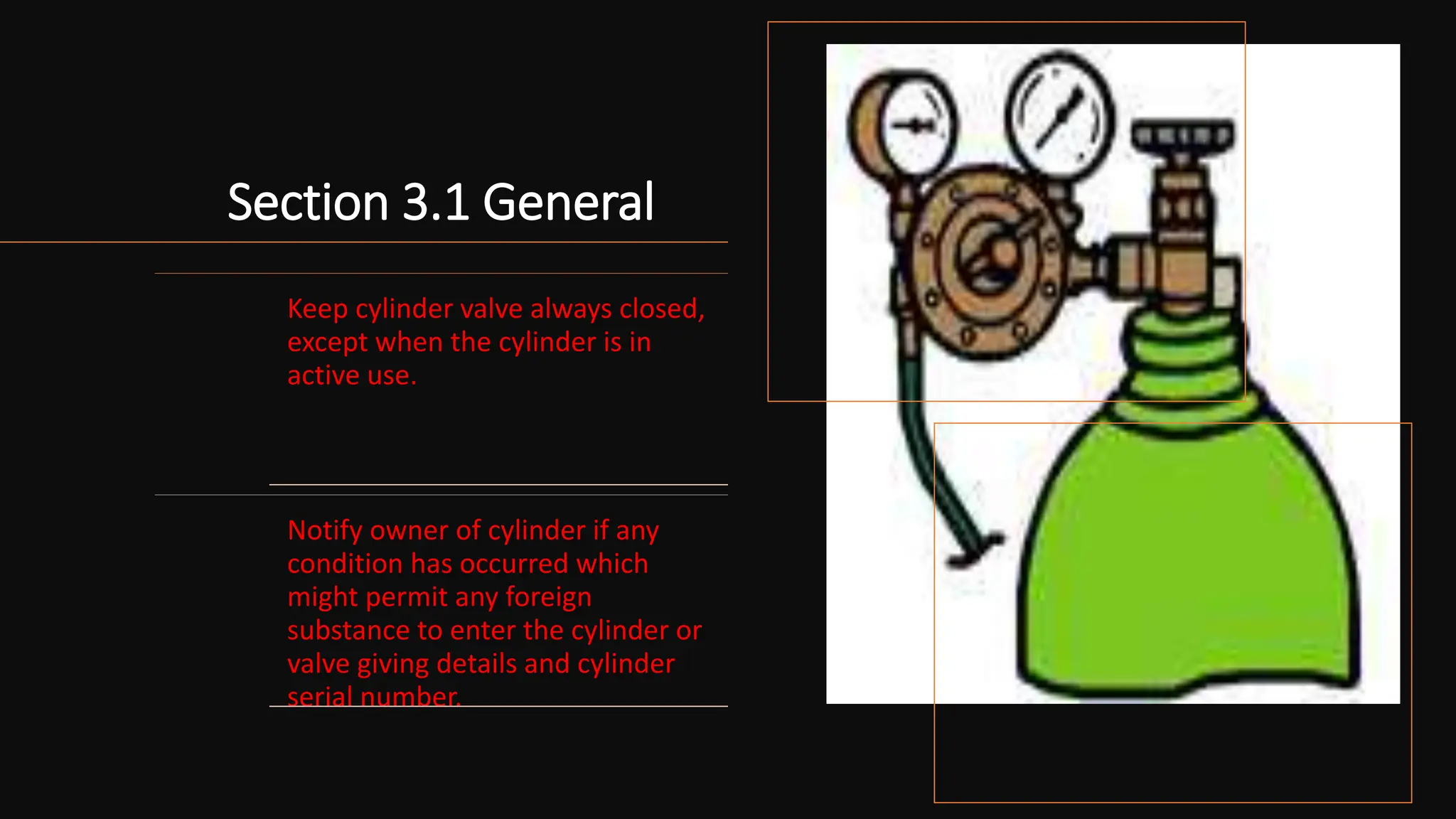 Section 3.1 General

Keep cylinder valve always closed, except when the cylinder is in active use.

Notify owner of cylinder if any condition has occurred which might permit any foreign substance to enter the cylinder or valve giving details and cylinder serial number.