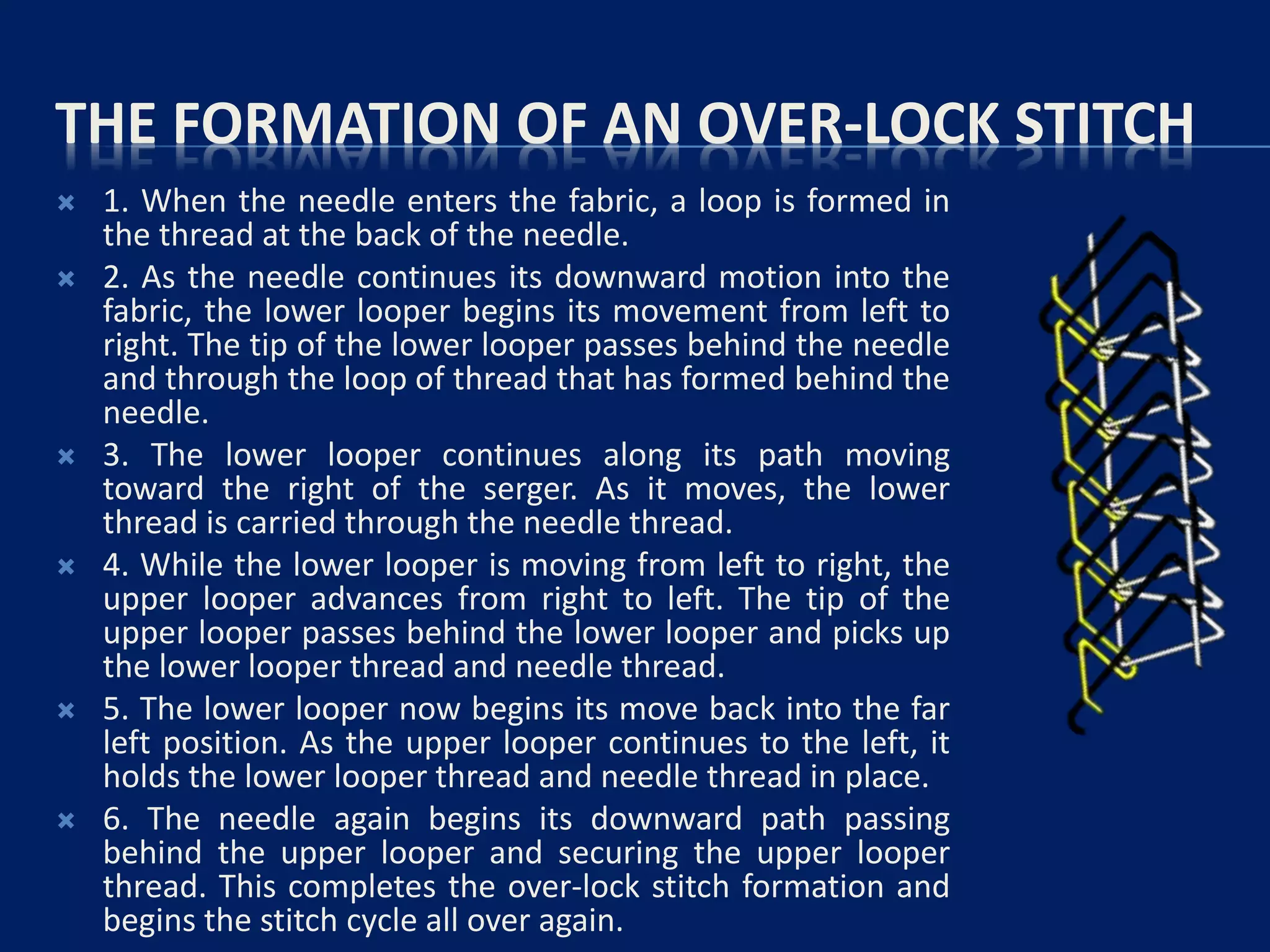 THE FORMATION OF AN OVER-LOCK STITCH

1. When the needle enters the fabric, a loop is formed in the thread at the back of the needle.

2. As the needle continues its downward motion into the fabric, the lower looper begins its movement from left to right. The tip of the lower looper passes behind the needle and through the loop of thread that has formed behind the needle.

3. The lower looper continues along its path moving toward the right of the serger. As it moves, the lower thread is carried through the needle thread.

4. While the lower looper is moving from left to right, the upper looper advances from right to left. The tip of the upper looper passes behind the lower looper and picks up the lower looper thread and needle thread.

5. The lower looper now begins its move back into the far left position. As the upper looper continues to the left, it holds the lower looper thread and needle thread in place.

6. The needle again begins its downward path passing behind the upper looper and securing the upper looper thread. This completes the over-lock stitch formation and begins the stitch cycle all over again.