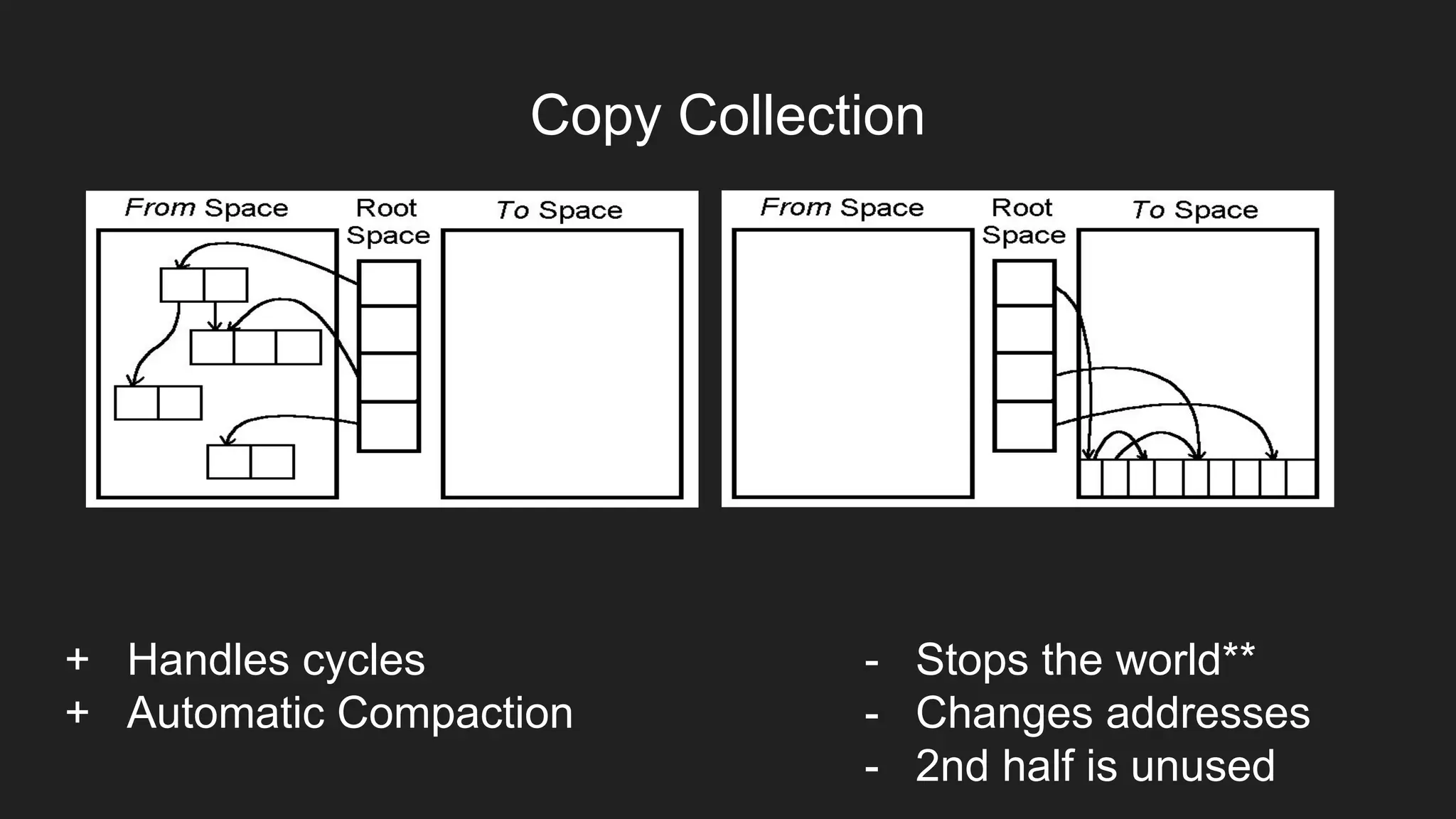 Copy Collection

From Space

Root Space

To Space

From Space

Root Space

To Space

+ Handles cycles
+ Automatic Compaction

- Stops the world**
- Changes addresses
- 2nd half is unused