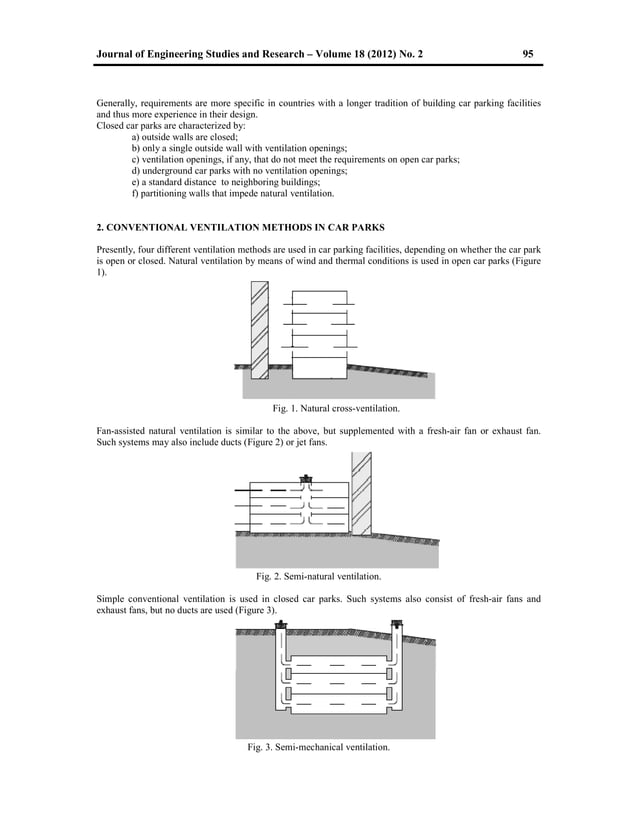 Journal of Engineering Studies and Research – Volume 18 (2012) No. 2 95

Generally, requirements are more specific in countries with a longer tradition of building car parking facilities and thus more experience in their design.
Closed car parks are characterized by:
a) outside walls are closed;
b) only a single outside wall with ventilation openings;
c) ventilation openings, if any, that do not meet the requirements on open car parks;
d) underground car parks with no ventilation openings;
e) a standard distance to neighboring buildings;
f) partitioning walls that impede natural ventilation.

2. CONVENTIONAL VENTILATION METHODS IN CAR PARKS

Presently, four different ventilation methods are used in car parking facilities, depending on whether the car park is open or closed. Natural ventilation by means of wind and thermal conditions is used in open car parks (Figure 1).

Fig. 1. Natural cross-ventilation.

Fan-assisted natural ventilation is similar to the above, but supplemented with a fresh-air fan or exhaust fan. Such systems may also include ducts (Figure 2) or jet fans.

Fig. 2. Semi-natural ventilation.

Simple conventional ventilation is used in closed car parks. Such systems also consist of fresh-air fans and exhaust fans, but no ducts are used (Figure 3).

Fig. 3. Semi-mechanical ventilation.