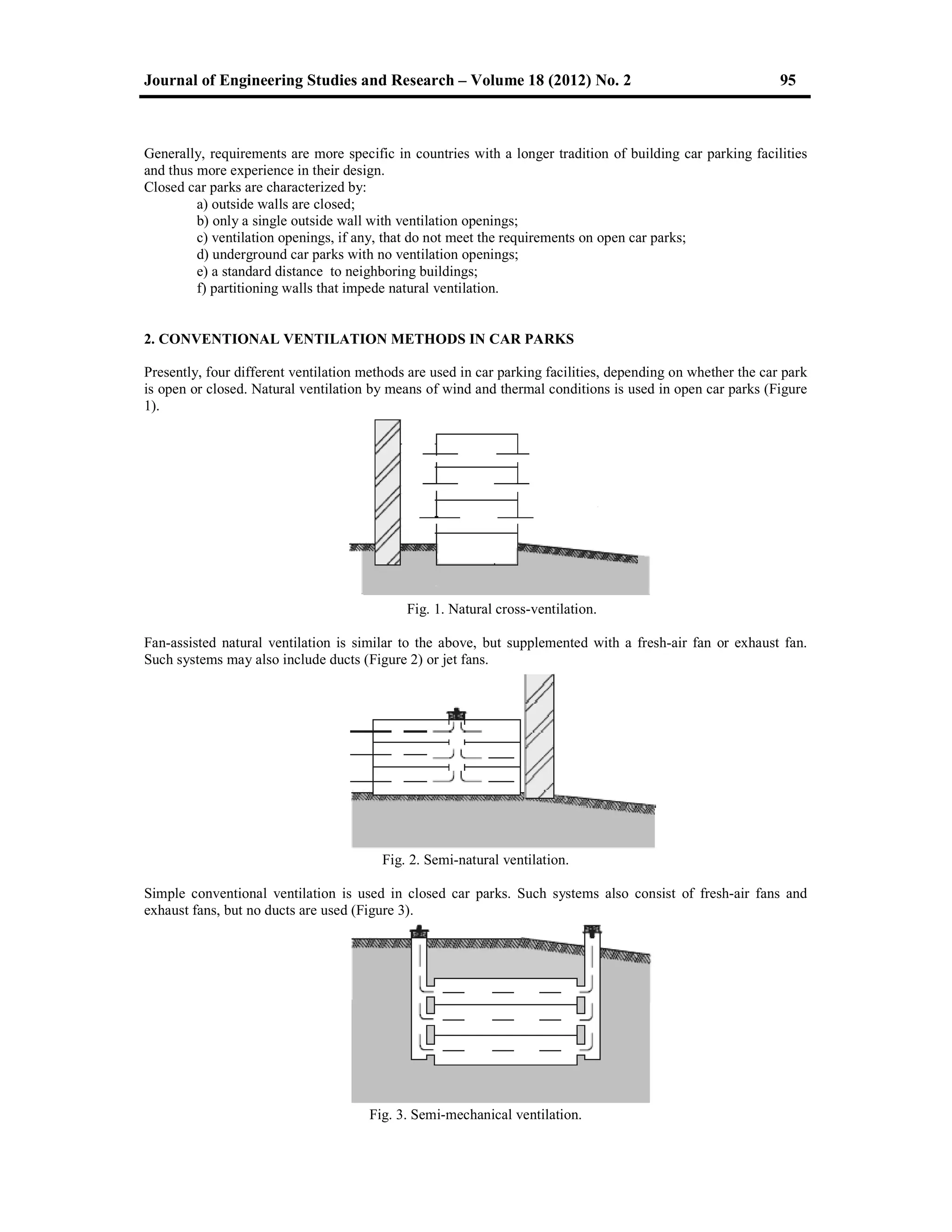 Journal of Engineering Studies and Research – Volume 18 (2012) No. 2 95

Generally, requirements are more specific in countries with a longer tradition of building car parking facilities and thus more experience in their design.
Closed car parks are characterized by:
a) outside walls are closed;
b) only a single outside wall with ventilation openings;
c) ventilation openings, if any, that do not meet the requirements on open car parks;
d) underground car parks with no ventilation openings;
e) a standard distance to neighboring buildings;
f) partitioning walls that impede natural ventilation.

2. CONVENTIONAL VENTILATION METHODS IN CAR PARKS

Presently, four different ventilation methods are used in car parking facilities, depending on whether the car park is open or closed. Natural ventilation by means of wind and thermal conditions is used in open car parks (Figure 1).

Fig. 1. Natural cross-ventilation.

Fan-assisted natural ventilation is similar to the above, but supplemented with a fresh-air fan or exhaust fan. Such systems may also include ducts (Figure 2) or jet fans.

Fig. 2. Semi-natural ventilation.

Simple conventional ventilation is used in closed car parks. Such systems also consist of fresh-air fans and exhaust fans, but no ducts are used (Figure 3).

Fig. 3. Semi-mechanical ventilation.