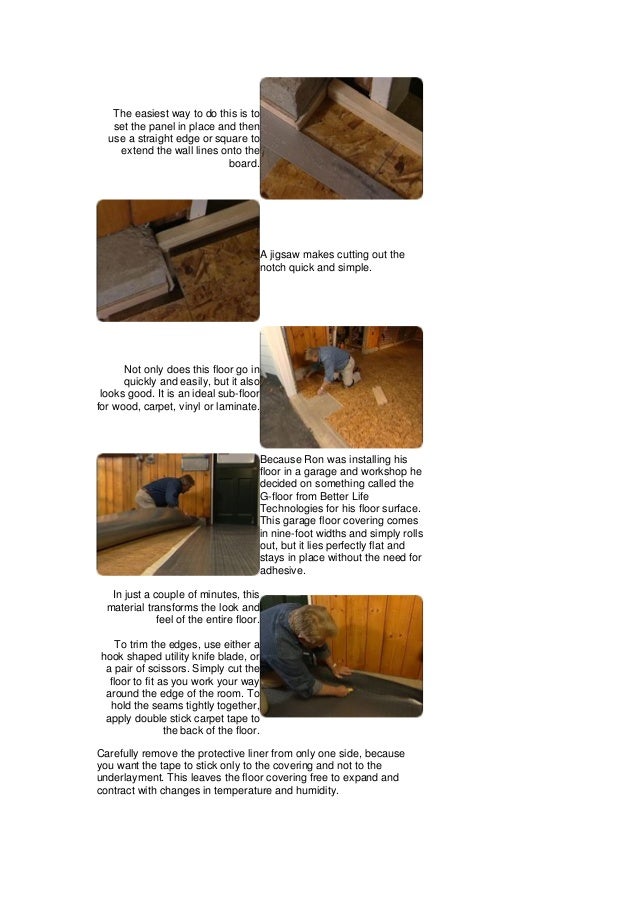 The easiest way to do this is to set the panel in place and then use a straight edge or square to extend the wall lines onto the board.

A jigsaw makes cutting out the notch quick and simple.

Not only does this floor go in quickly and easily, but it also looks good. It is an ideal sub-floor for wood, carpet, vinyl or laminate.

Because Ron was installing his floor in a garage and workshop he decided on something called the G-floor from Better Life Technologies for his floor surface. This garage floor covering comes in nine-foot widths and simply rolls out, but it lies perfectly flat and stays in place without the need for adhesive.

In just a couple of minutes, this material transforms the look and feel of the entire floor.

To trim the edges, use either a hook shaped utility knife blade, or a pair of scissors. Simply cut the floor to fit as you work your way around the edge of the room. To hold the seams tightly together, apply double stick carpet tape to the back of the floor.

Carefully remove the protective liner from only one side, because you want the tape to stick only to the covering and not to the underlayment. This leaves the floor covering free to expand and contract with changes in temperature and humidity.