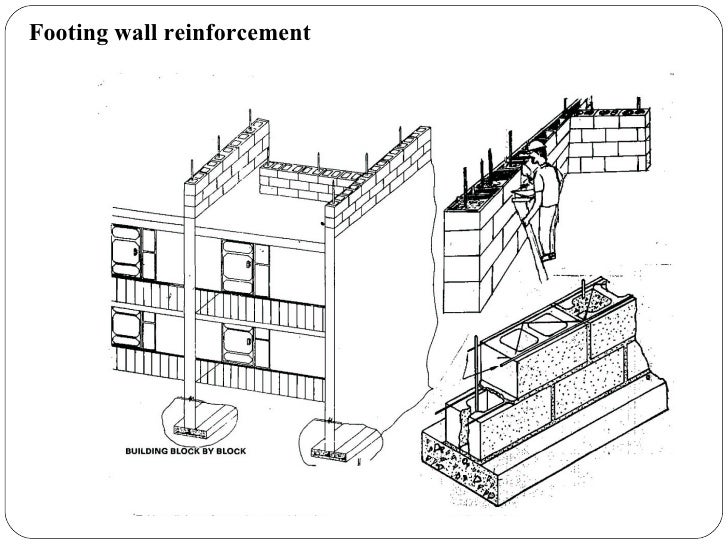 Footing wall reinforcement

BUILDING BLOCK BY BLOCK