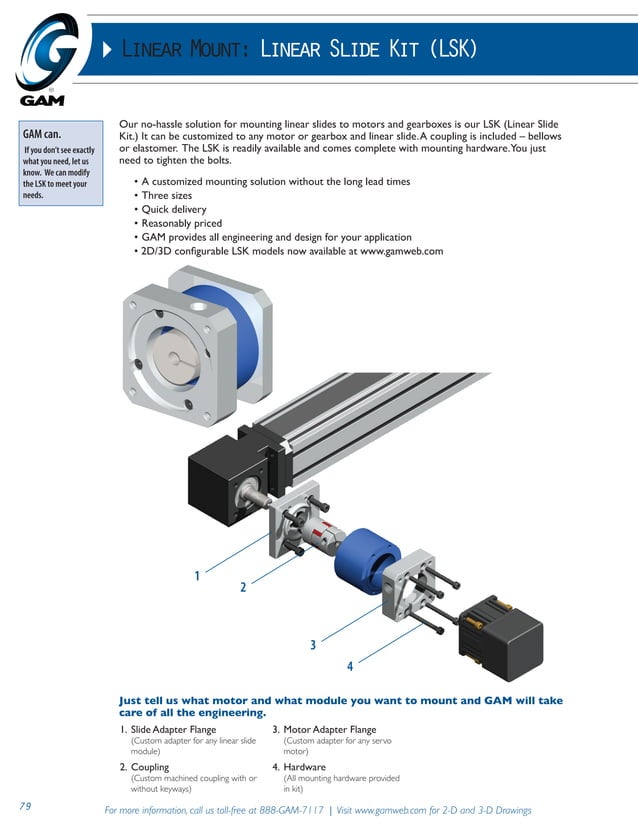 GAM

Linear Mount: Linear Slide Kit (LSK)

GAM can.
If you don't see exactly what you need, let us know. We can modify the LSK to meet your needs.

Our no-hassle solution for mounting linear slides to motors and gearboxes is our LSK (Linear Slide Kit.) It can be customized to any motor or gearbox and linear slide. A coupling is included – bellows or elastomer. The LSK is readily available and comes complete with mounting hardware. You just need to tighten the bolts.

• A customized mounting solution without the long lead times
• Three sizes
• Quick delivery
• Reasonably priced
• GAM provides all engineering and design for your application
• 2D/3D configurable LSK models now available at www.gamweb.com

1
2
3
4

Just tell us what motor and what module you want to mount and GAM will take care of all the engineering.

1. Slide Adapter Flange
(Custom adapter for any linear slide module)

2. Coupling
(Custom machined coupling with or without keyways)

3. Motor Adapter Flange
(Custom adapter for any servo motor)

4. Hardware
(All mounting hardware provided in kit)

79

For more information, call us toll-free at 888-GAM-7117 | Visit www.gamweb.com for 2-D and 3-D Drawings