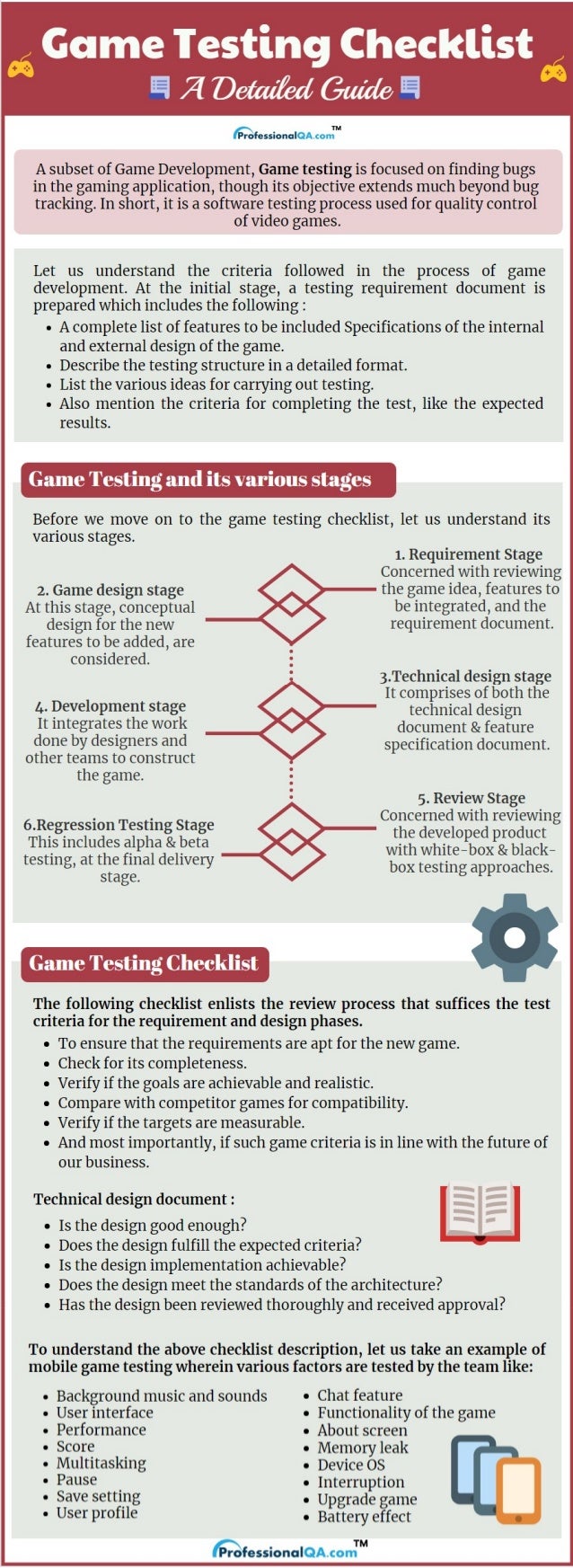 Game Testing Checklist
A Detailed Guide

ProfessionalQA.com™

A subset of Game Development, Game testing is focused on finding bugs in the gaming application, though its objective extends much beyond bug tracking. In short, it is a software testing process used for quality control of video games.

Let us understand the criteria followed in the process of game development. At the initial stage, a testing requirement document is prepared which includes the following :
• A complete list of features to be included Specifications of the internal and external design of the game.
• Describe the testing structure in a detailed format.
• List the various ideas for carrying out testing.
• Also mention the criteria for completing the test, like the expected results.

Game Testing and its various stages

Before we move on to the game testing checklist, let us understand its various stages.

1. Requirement Stage
Concerned with reviewing the game idea, features to be integrated, and the requirement document.

2. Game design stage
At this stage, conceptual design for the new features to be added, are considered.

3.Technical design stage
It comprises of both the technical design document & feature specification document.

4. Development stage
It integrates the work done by designers and other teams to construct the game.

5. Review Stage
Concerned with reviewing the developed product with white-box & black-box testing approaches.

6.Regression Testing Stage
This includes alpha & beta testing, at the final delivery stage.

Game Testing Checklist

The following checklist enlists the review process that suffices the test criteria for the requirement and design phases.
• To ensure that the requirements are apt for the new game.
• Check for its completeness.
• Verify if the goals are achievable and realistic.
• Compare with competitor games for compatibility.
• Verify if the targets are measurable.
• And most importantly, if such game criteria is in line with the future of our business.

Technical design document :
• Is the design good enough?
• Does the design fulfill the expected criteria?
• Is the design implementation achievable?
• Does the design meet the standards of the architecture?
• Has the design been reviewed thoroughly and received approval?

To understand the above checklist description, let us take an example of mobile game testing wherein various factors are tested by the team like:
• Background music and sounds
• User interface
• Performance
• Score
• Multitasking
• Pause
• Save setting
• User profile

• Chat feature
• Functionality of the game
• About screen
• Memory leak
• Device OS
• Interruption
• Upgrade game
• Battery effect

ProfessionalQA.com™