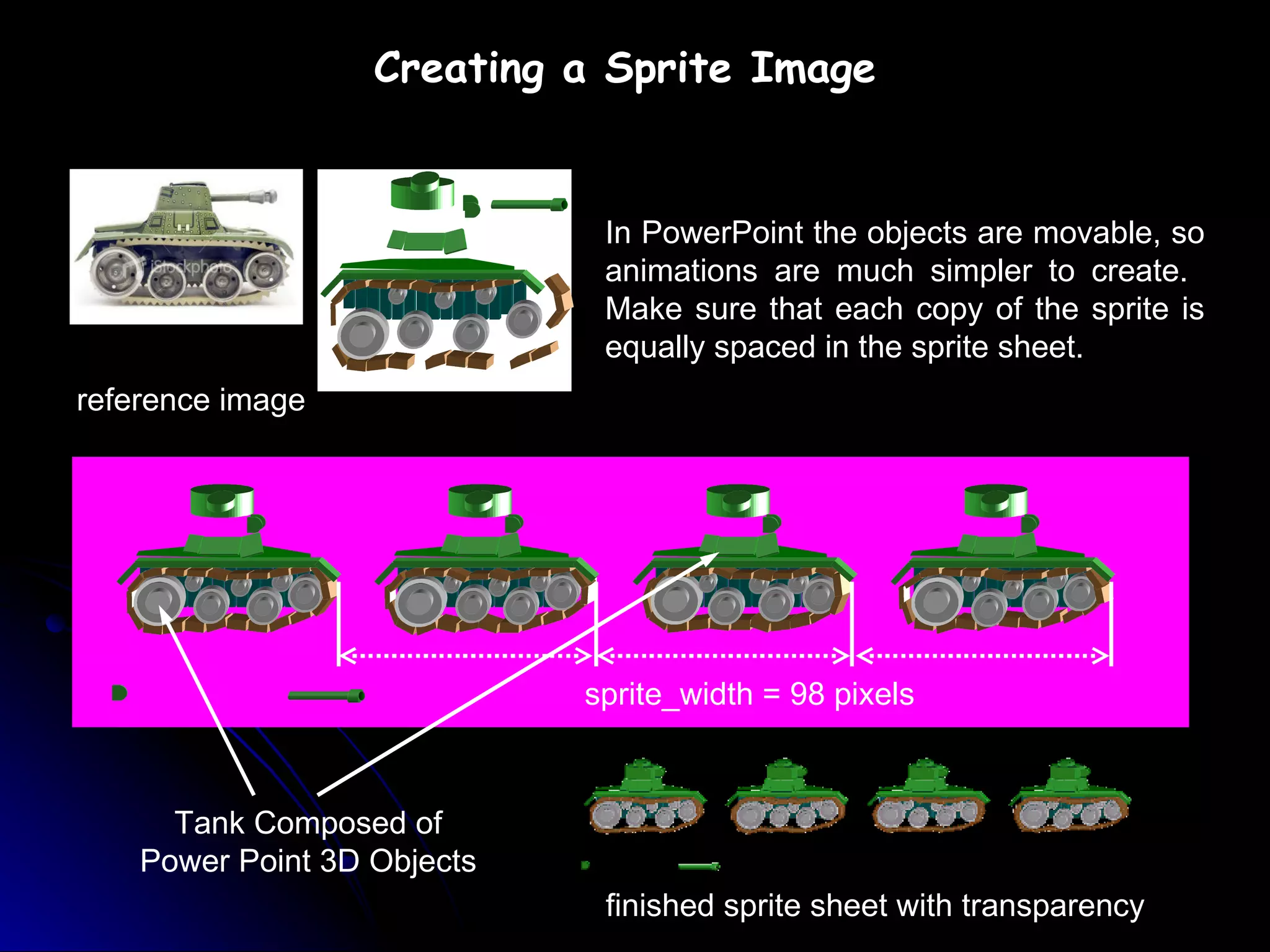 Creating a Sprite Image

iStockphoto

In PowerPoint the objects are movable, so animations are much simpler to create. Make sure that each copy of the sprite is equally spaced in the sprite sheet.

reference image

sprite_width = 98 pixels

Tank Composed of Power Point 3D Objects

finished sprite sheet with transparency