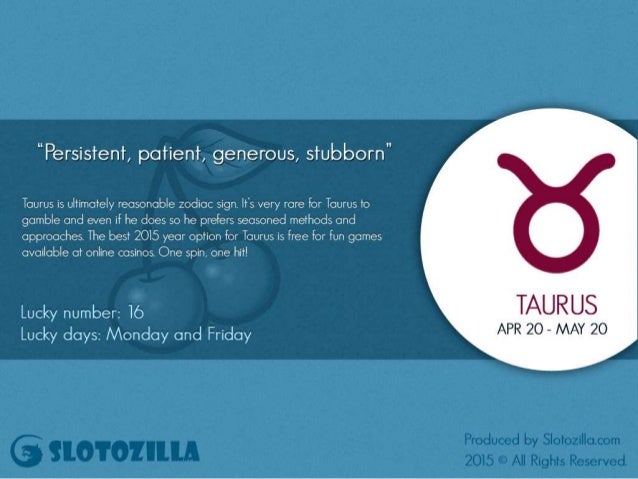 "Persistent, patient, generous, stubborn"

Taurus is ultimately reasonable zodiac sign. It's very rare for Taurus to gamble and even if he does so he prefers seasoned methods and approaches. The best 2015 year option for Taurus is free for fun games available at online casinos. One spin, one hit!

Lucky number: 16
Lucky days: Monday and Friday

TAURUS
APR 20 - MAY 20

SLOTOZILLA

Produced by Slotozilla.com
2015 © All Rights Reserved.