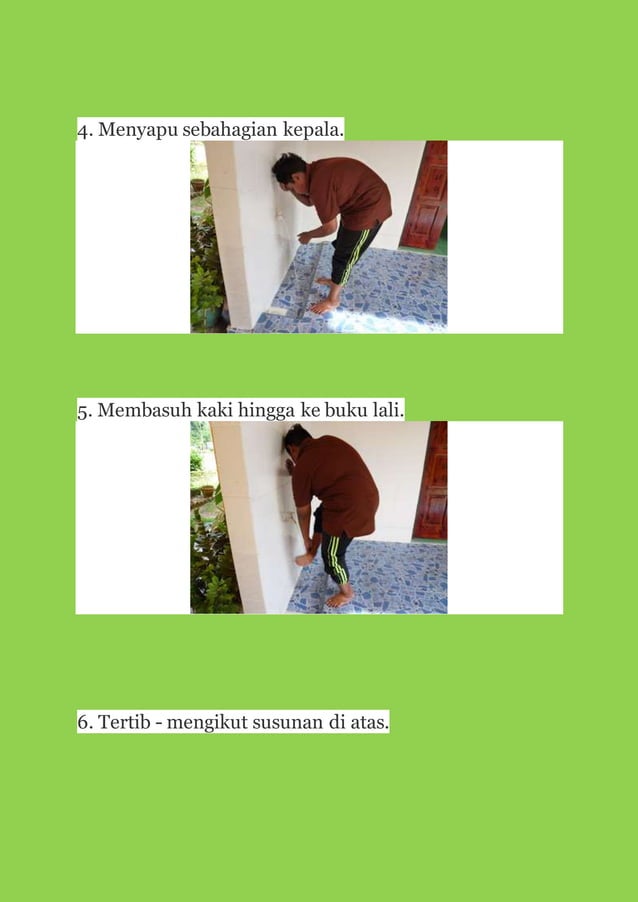 4. Menyapu sebahagian kepala.

5. Membasuh kaki hingga ke buku lali.

6. Tertib - mengikut susunan di atas.