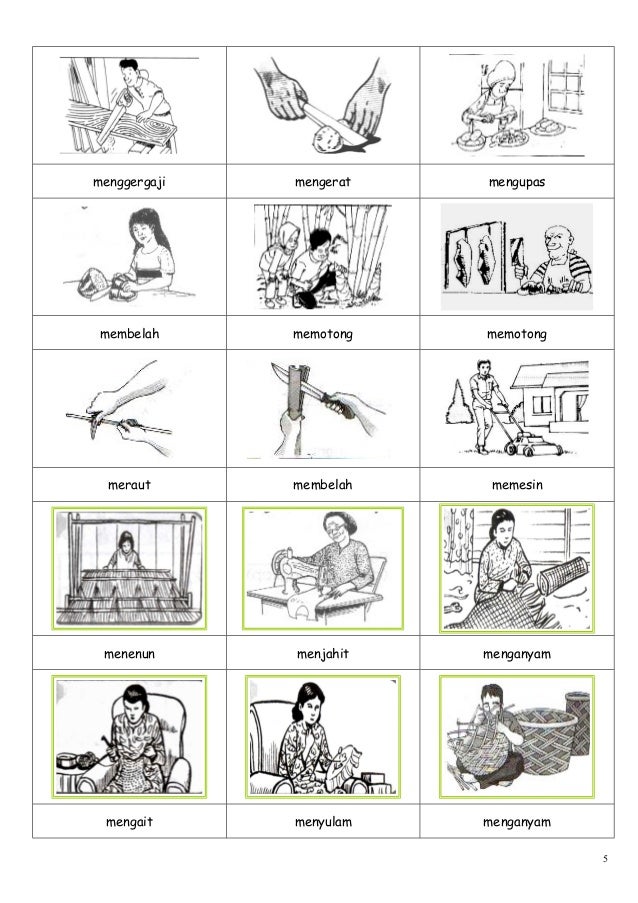 | | | |
|---|---|---|
| menggergaji | mengerat | mengupas |
| membelah | memotong | memotong |
| meraut | membelah | memesin |
| menenun | menjahit | menganyam |
| mengait | menyulam | menganyam |

5