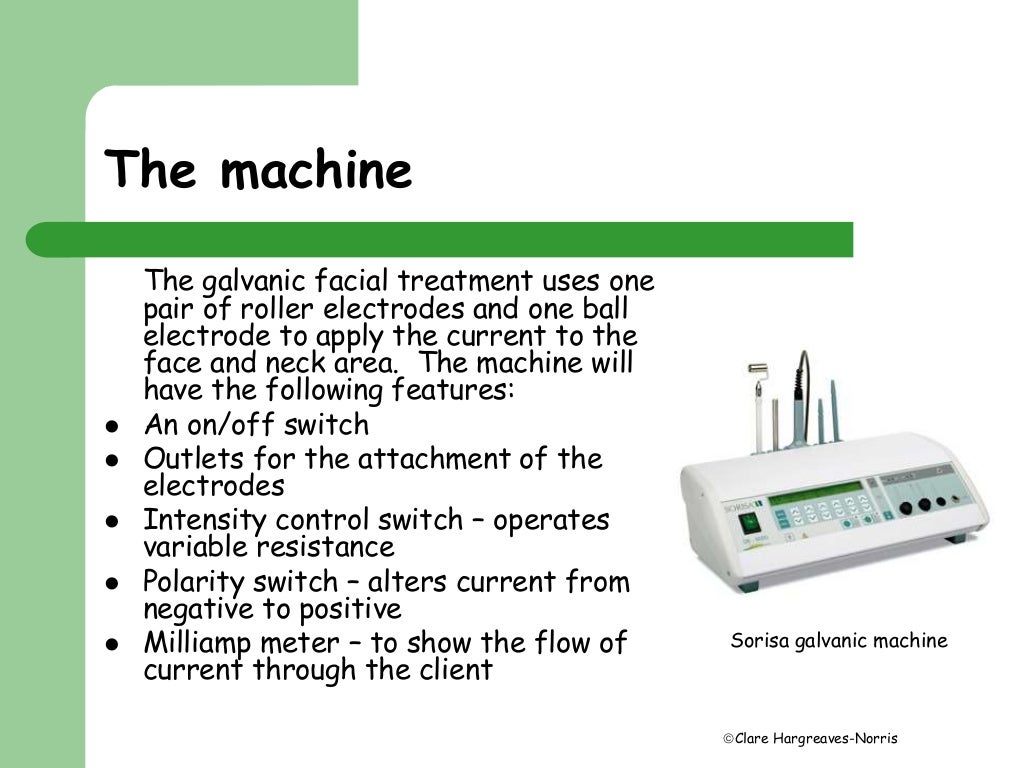 The machine

The galvanic facial treatment uses one pair of roller electrodes and one ball electrode to apply the current to the face and neck area. The machine will have the following features:

- An on/off switch
- Outlets for the attachment of the electrodes
- Intensity control switch – operates variable resistance
- Polarity switch – alters current from negative to positive
- Milliamp meter – to show the flow of current through the client

SORISA

Sorisa galvanic machine

©Clare Hargreaves-Norris